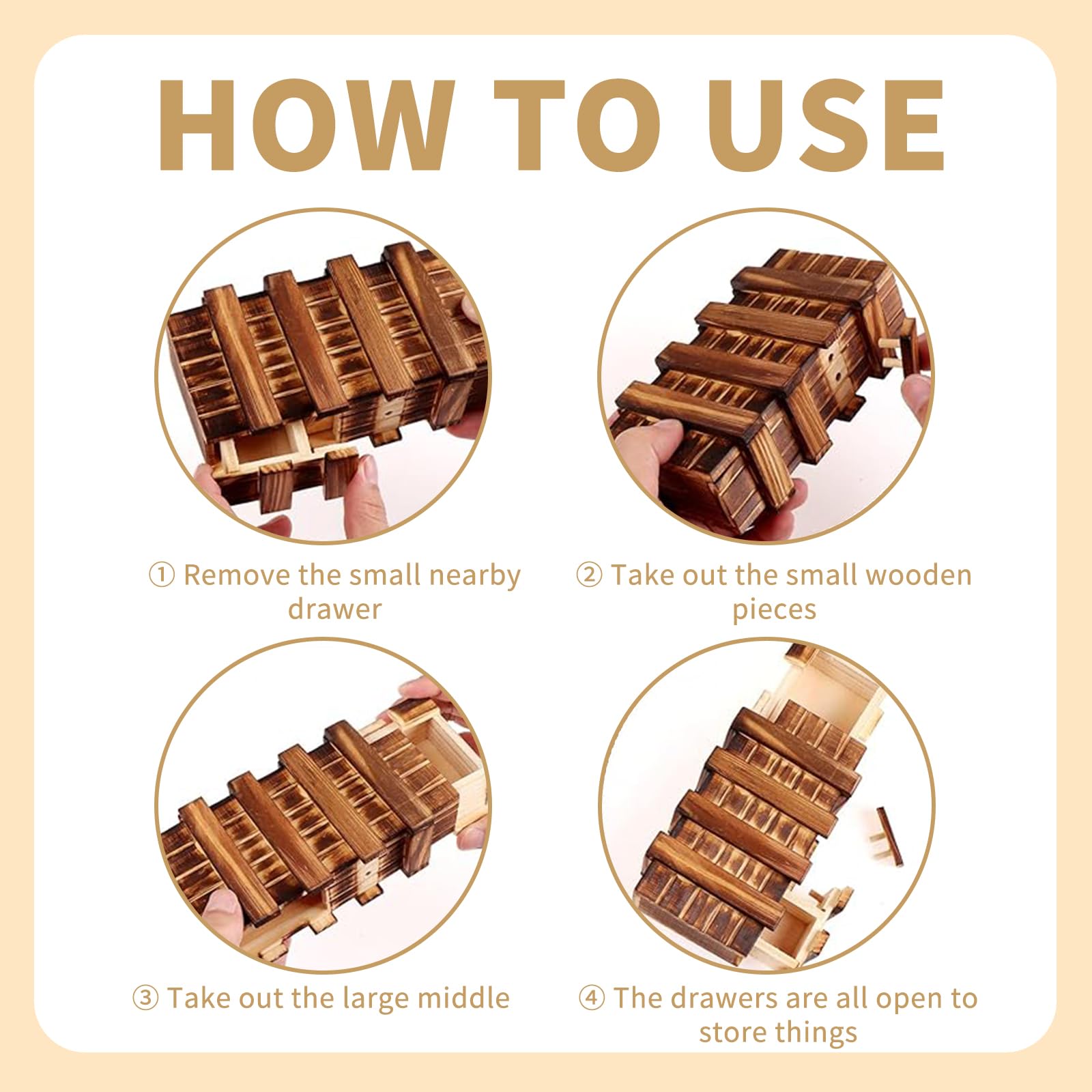 HOW TO USE

① Remove the small nearby drawer

② Take out the small wooden pieces

③ Take out the large middle

④ The drawers are all open to store things