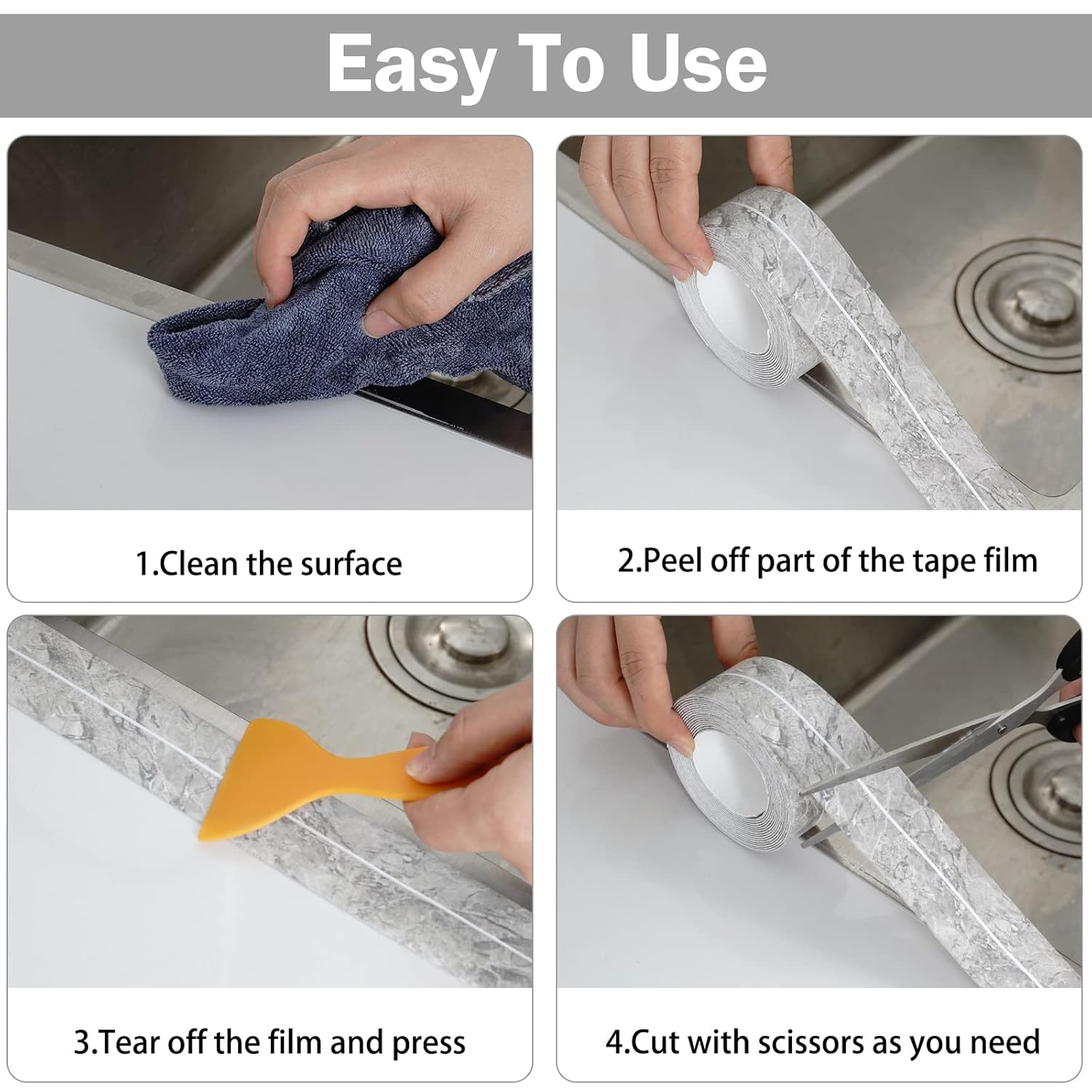 Easy To Use

1.Clean the surface

2.Peel off part of the tape film

3.Tear off the film and press

4.Cut with scissors as you need