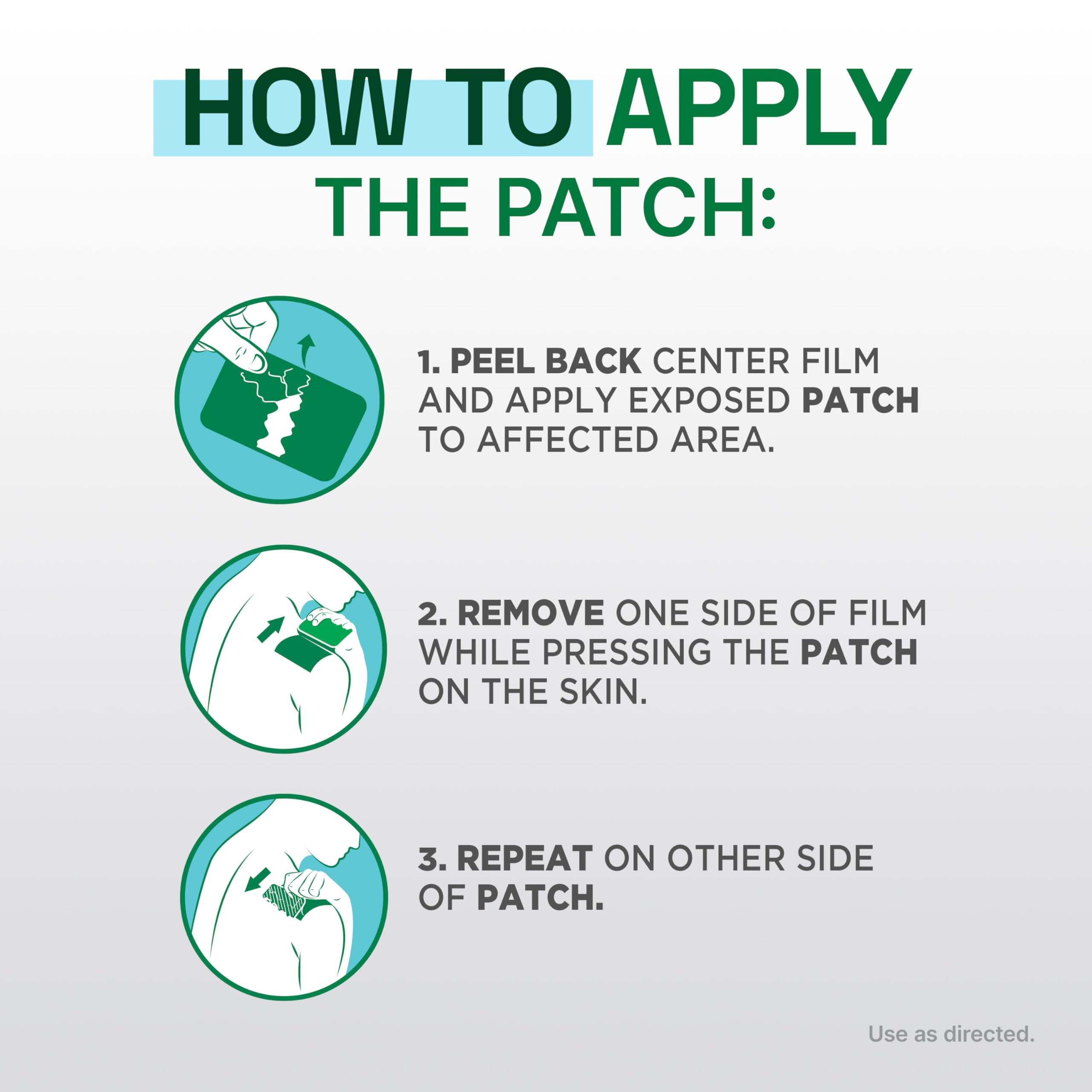 HOW TO APPLY THE PATCH:

1. PEEL BACK CENTER FILM AND APPLY EXPOSED PATCH TO AFFECTED AREA.

2. REMOVE ONE SIDE OF FILM WHILE PRESSING THE PATCH ON THE SKIN.

3. REPEAT ON OTHER SIDE OF PATCH.

Use as directed.