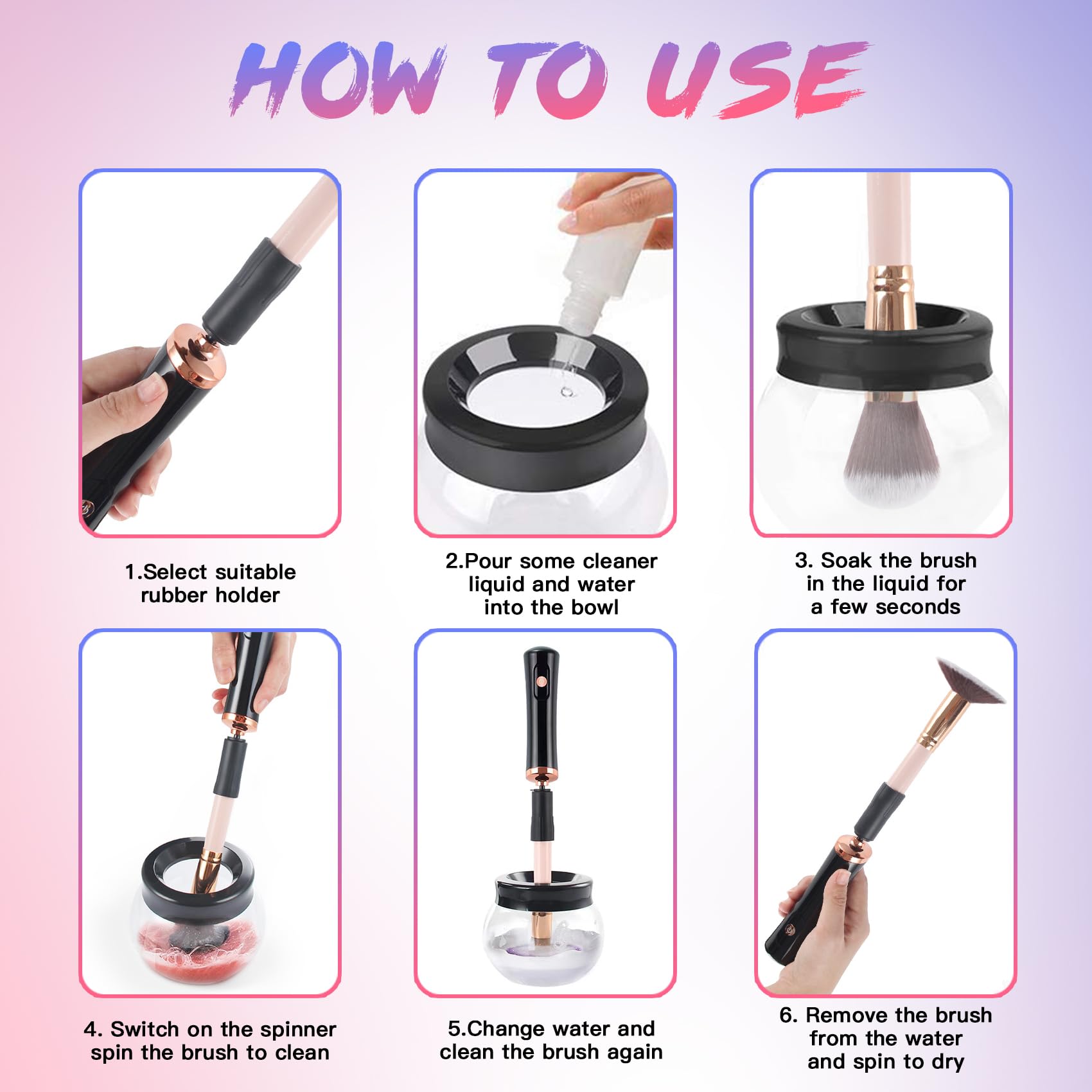 HOW TO USE

1.Select suitable rubber holder

2.Pour some cleaner liquid and water into the bowl

3. Soak the brush in the liquid for a few seconds

4. Switch on the spinner spin the brush to clean

5.Change water and clean the brush again

6. Remove the brush from the water and spin to dry