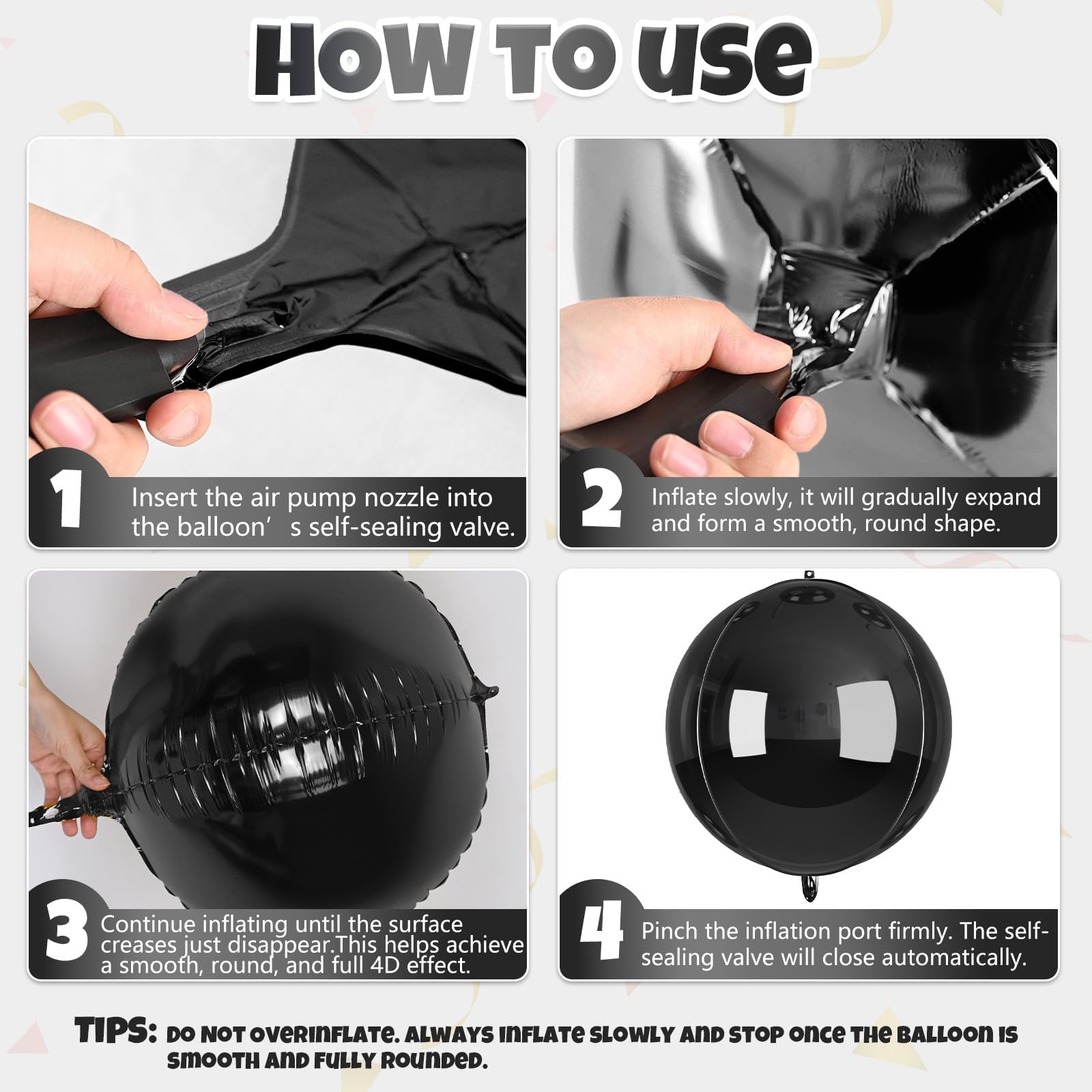 HOW TO USE

1 Insert the air pump nozzle into the balloon’ s self-sealing valve.

2 Inflate slowly, it will gradually expand and form a smooth, round shape.

3 Continue inflating until the surface creases just disappear.This helps achieve a smooth, round, and full 4D effect.

4 Pinch the inflation port firmly. The self-sealing valve will close automatically.

TIPS: DO NOT OVERINFLATE. ALWAYS INFLATE SLOWLY AND STOP ONCE THE BALLOON IS SMOOTH AND FULLY ROUNDED.