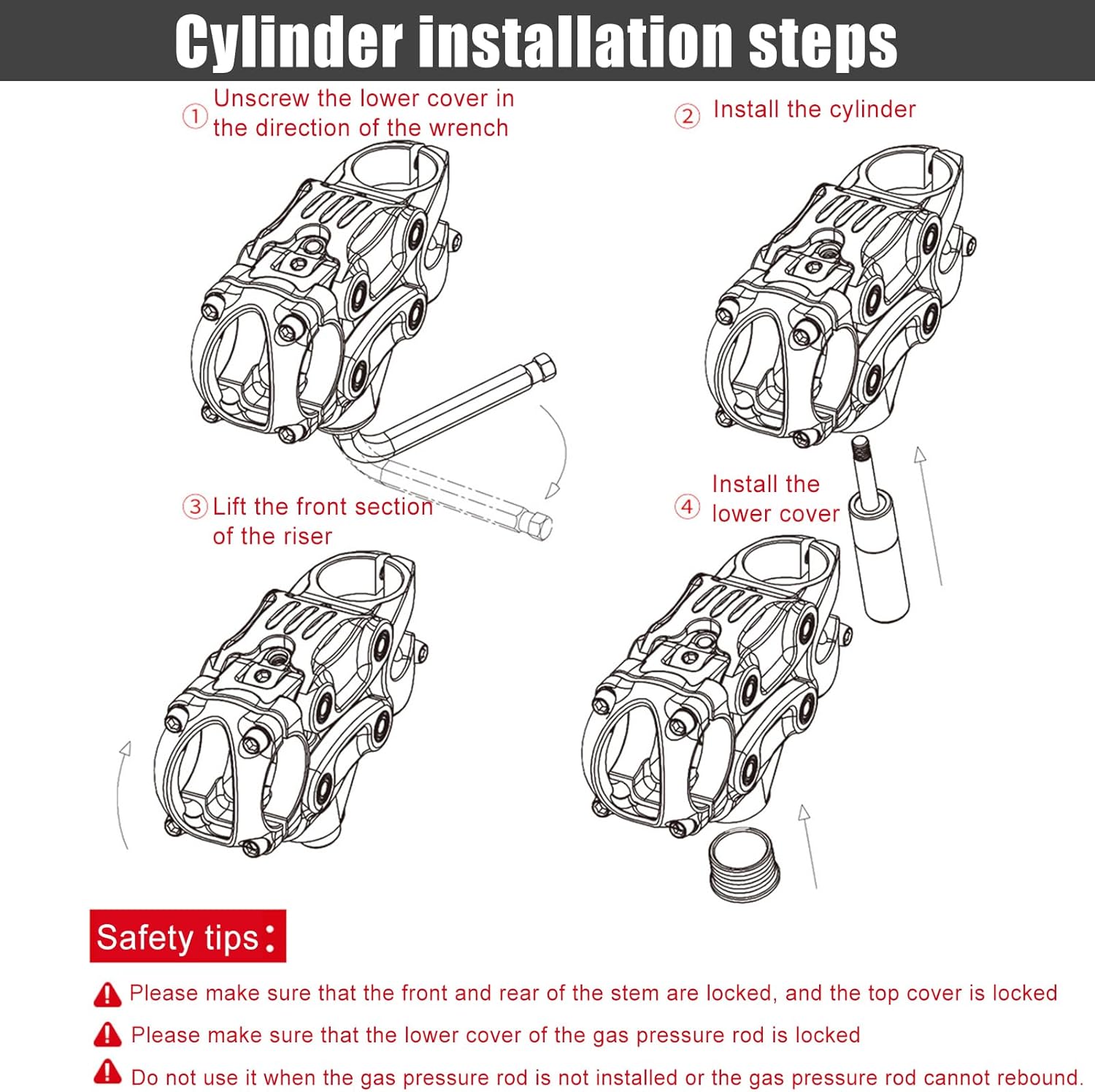 Cylinder installation steps

① Unscrew the lower cover in the direction of the wrench

② Install the cylinder

③ Lift the front section of the riser

④ Install the lower cover

Safety tips：

Please make sure that the front and rear of the stem are locked, and the top cover is locked

Please make sure that the lower cover of the gas pressure rod is locked

Do not use it when the gas pressure rod is not installed or the gas pressure rod cannot rebound.