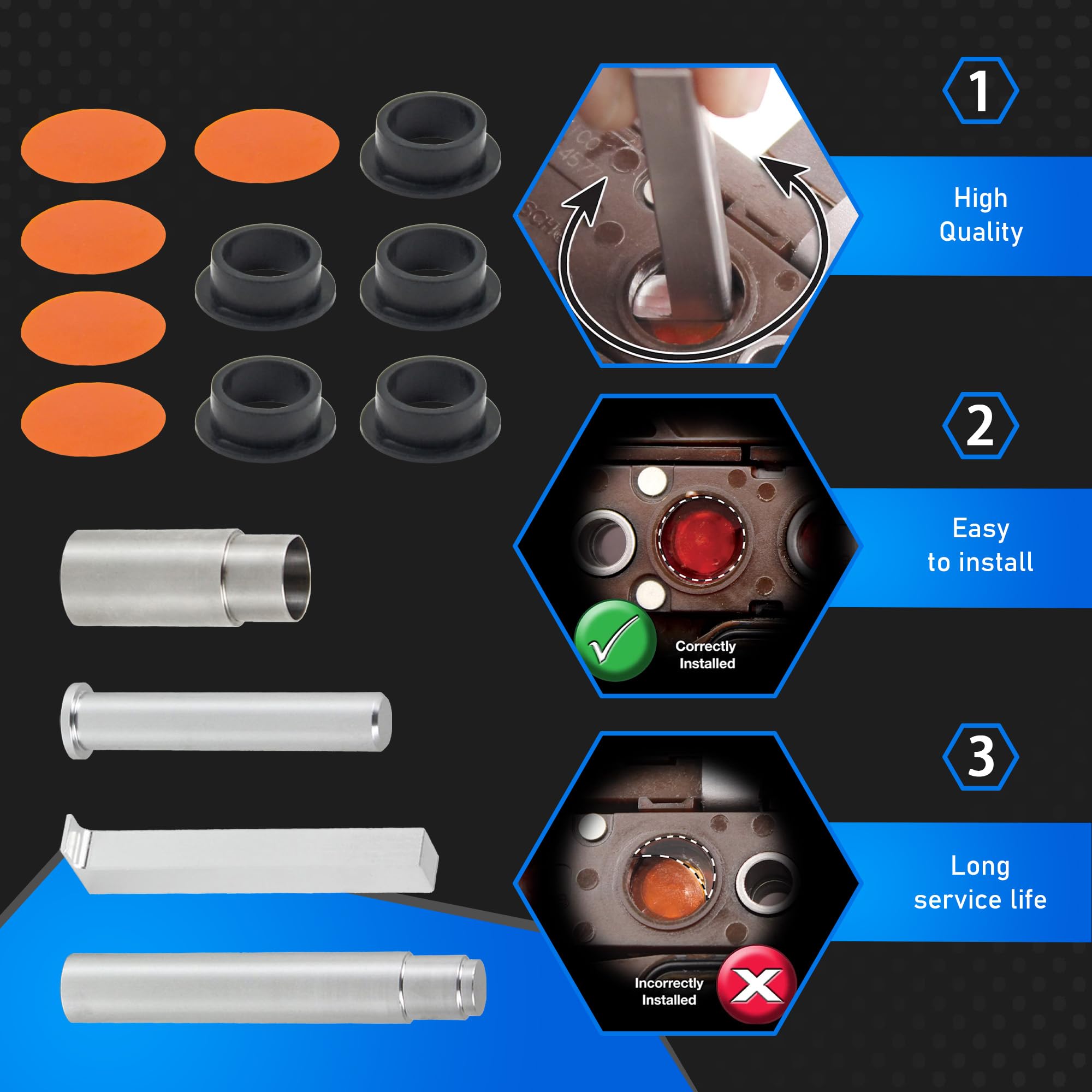 1

High Quality

2

Easy to install

Correctly Installed

3

Long service life

Incorrectly Installed