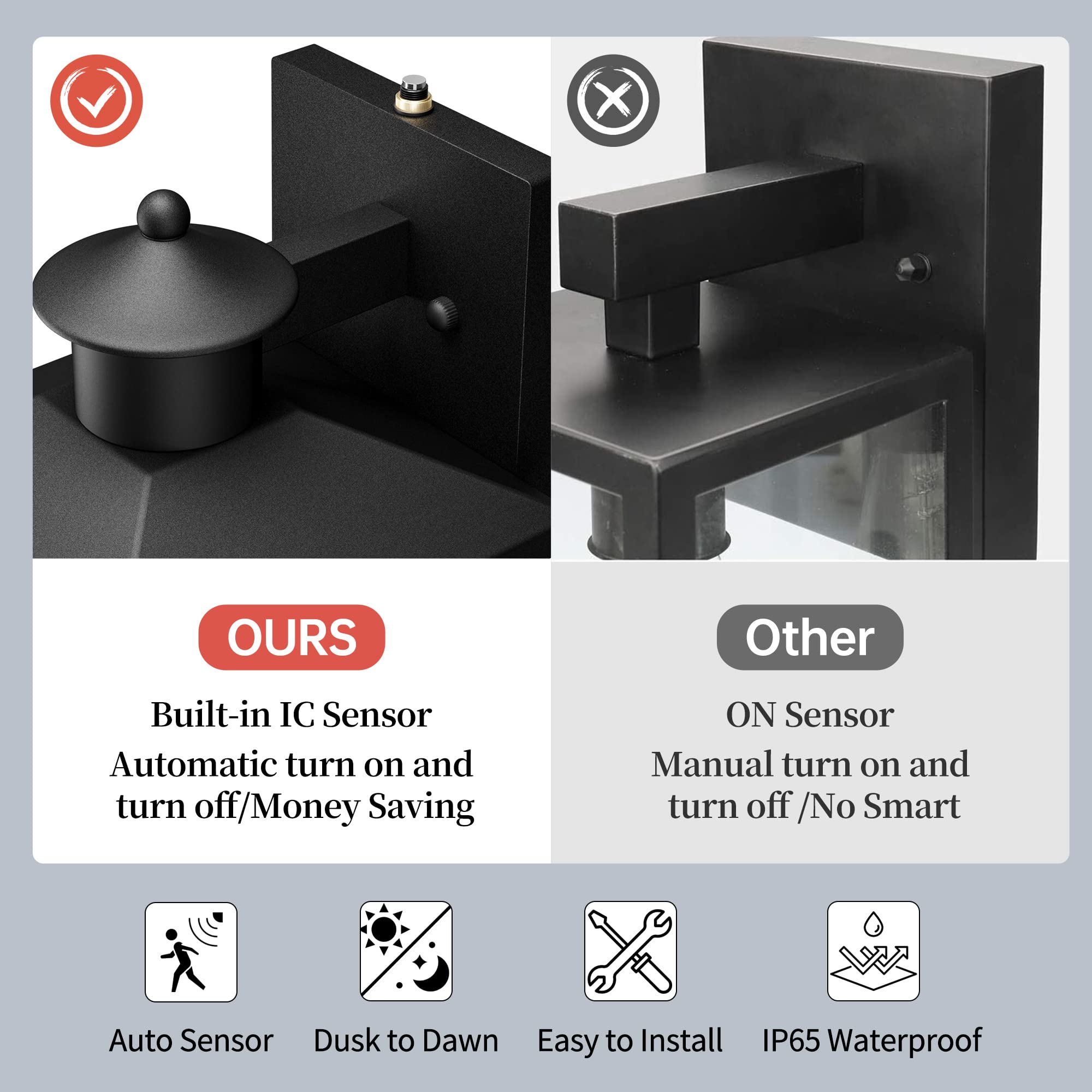 OURS

Built-in IC Sensor

Automatic turn on and turn off/Money Saving

Other

ON Sensor

Manual turn on and turn off /No Smart

Auto Sensor

Dusk to Dawn

Easy to Install

IP65 Waterproof