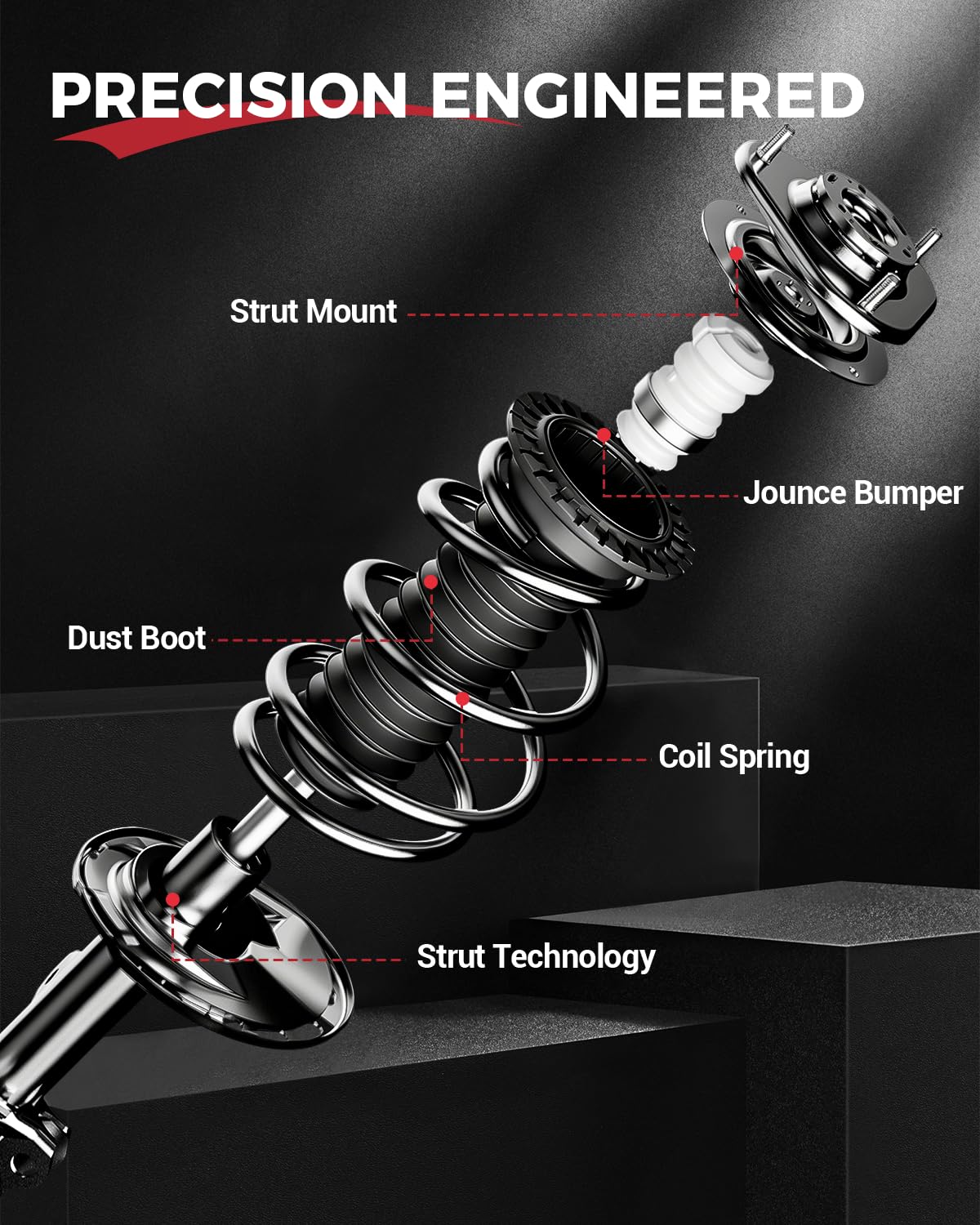 PRECISION ENGINEERED

Strut Mount

Jounce Bumper

Dust Boot

Coil Spring

Strut Technology