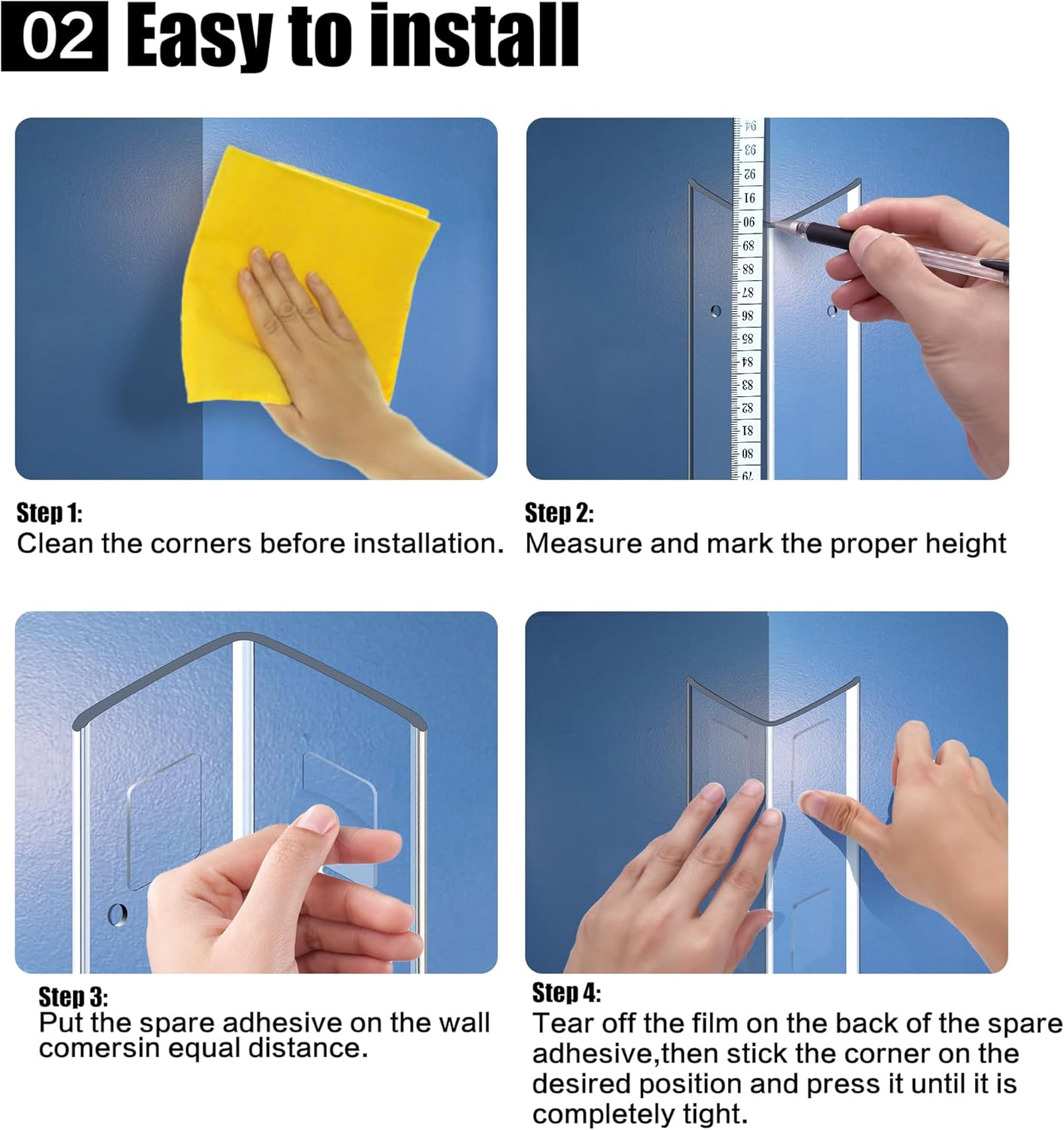 02 Easy to install

94
93
92
91
90
89
88
87
86
85
84
83
82
81
80
79

Step 1:
Clean the corners before installation.

Step 2:
Measure and mark the proper height

Step 3:
Put the spare adhesive on the wall comersin equal distance.

Step 4:
Tear off the film on the back of the spare adhesive,then stick the corner on the desired position and press it until it is completely tight.