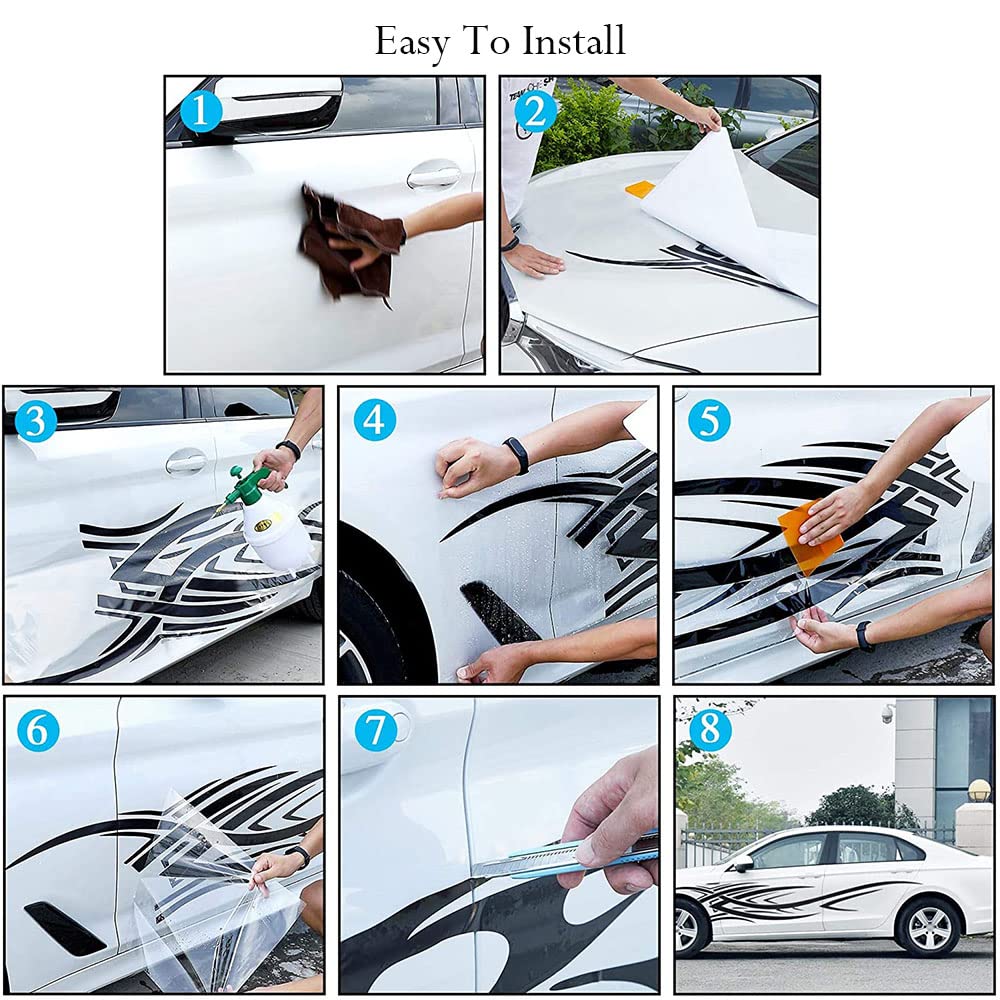 Easy To Install

1

2

3

4

5

6

7

8