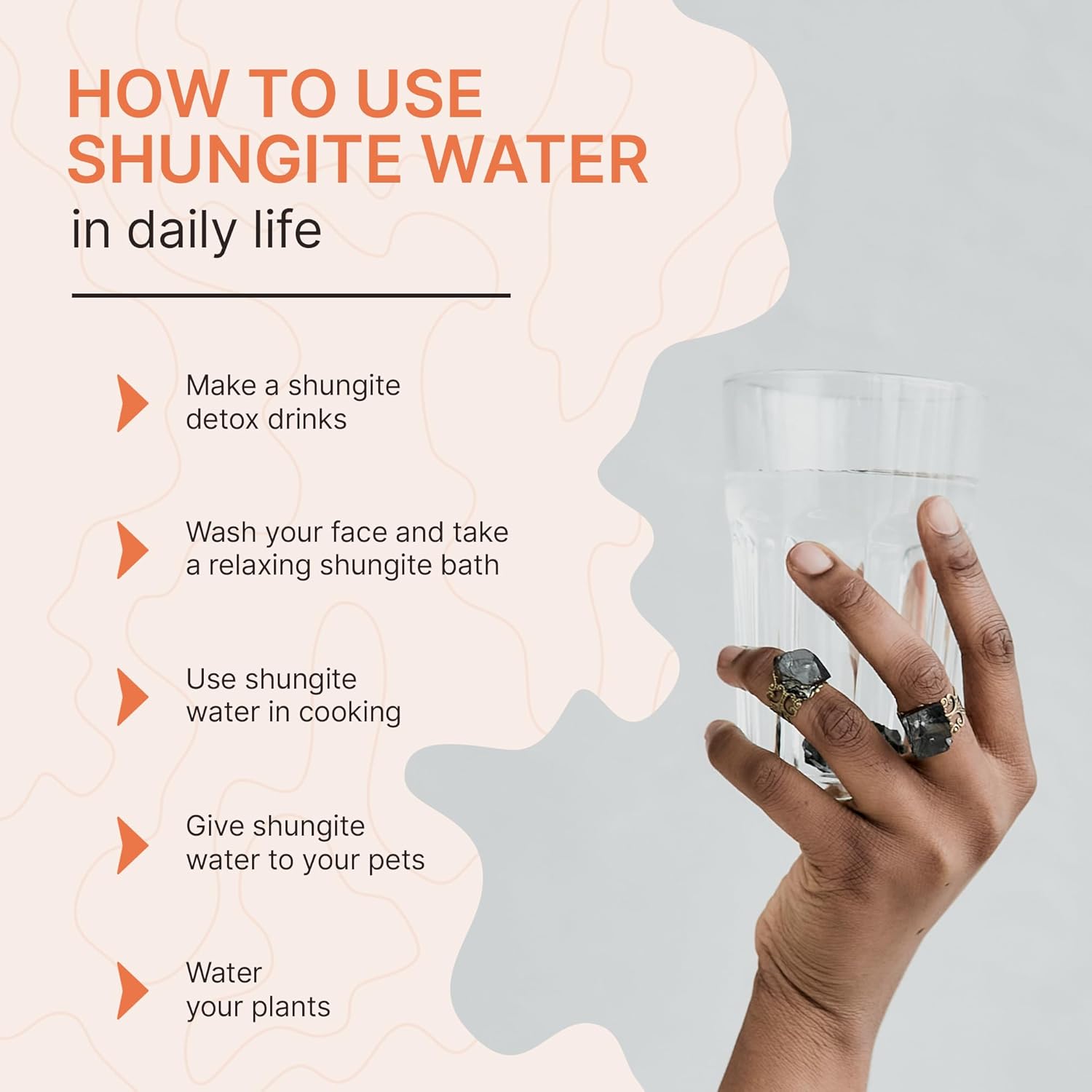 HOW TO USE SHUNGITE WATER
in daily life

Make a shungite detox drinks

Wash your face and take a relaxing shungite bath

Use shungite water in cooking

Give shungite water to your pets

Water your plants