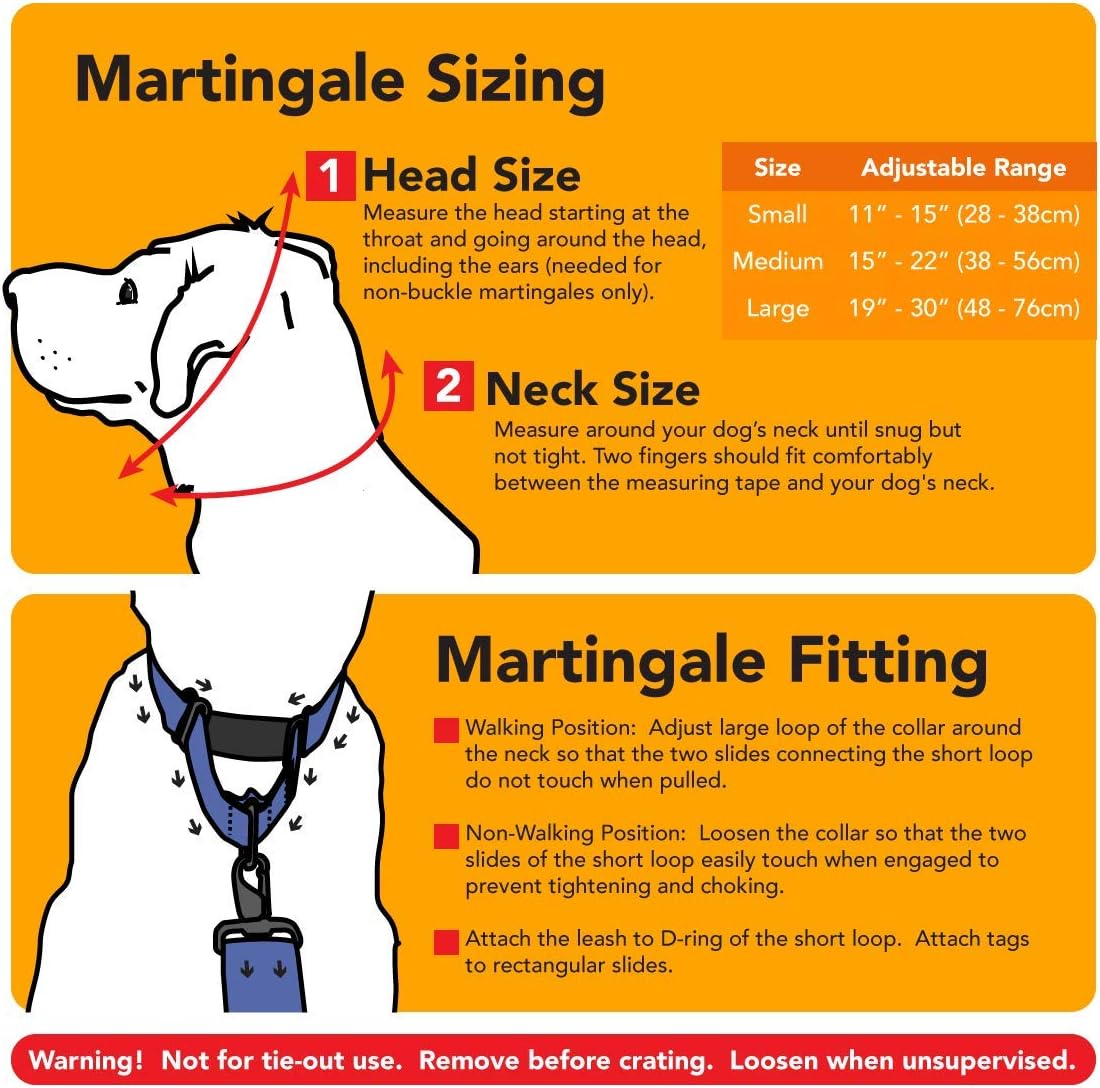 Martingale Sizing

1 Head Size
Measure the head starting at the throat and going around the head, including the ears (needed for non-buckle martingales only).

| Size | Adjustable Range |
|---|---|
| Small | 11" - 15" (28 - 38cm) |
| Medium | 15" - 22" (38 - 56cm) |
| Large | 19" - 30" (48 - 76cm) |

2 Neck Size
Measure around your dog's neck until snug but not tight. Two fingers should fit comfortably between the measuring tape and your dog's neck.

Martingale Fitting

Walking Position: Adjust large loop of the collar around the neck so that the two slides connecting the short loop do not touch when pulled.

Non-Walking Position: Loosen the collar so that the two slides of the short loop easily touch when engaged to prevent tightening and choking.

Attach the leash to D-ring of the short loop. Attach tags to rectangular slides.

Warning! Not for tie-out use. Remove before crating. Loosen when unsupervised.