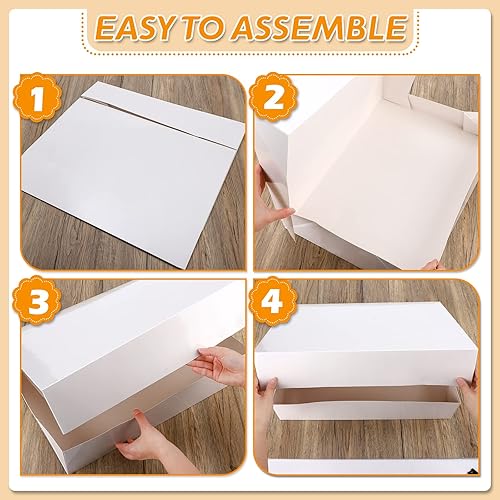 EASY TO ASSEMBLE

1

2

3

4