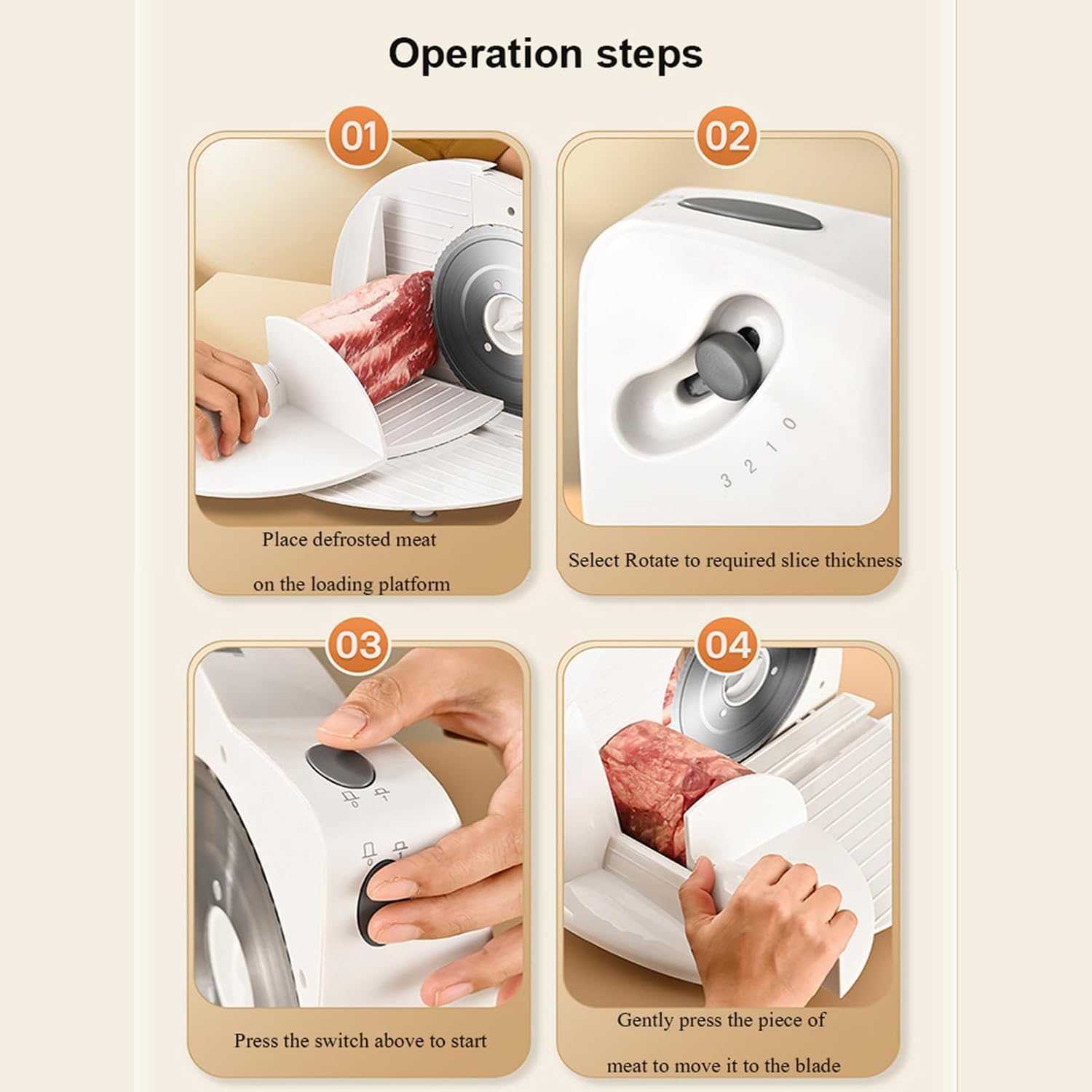 Operation steps

01

Place defrosted meat on the loading platform

02

3 2 1 0

Select Rotate to required slice thickness

03

Press the switch above to start

04

Gently press the piece of meat to move it to the blade