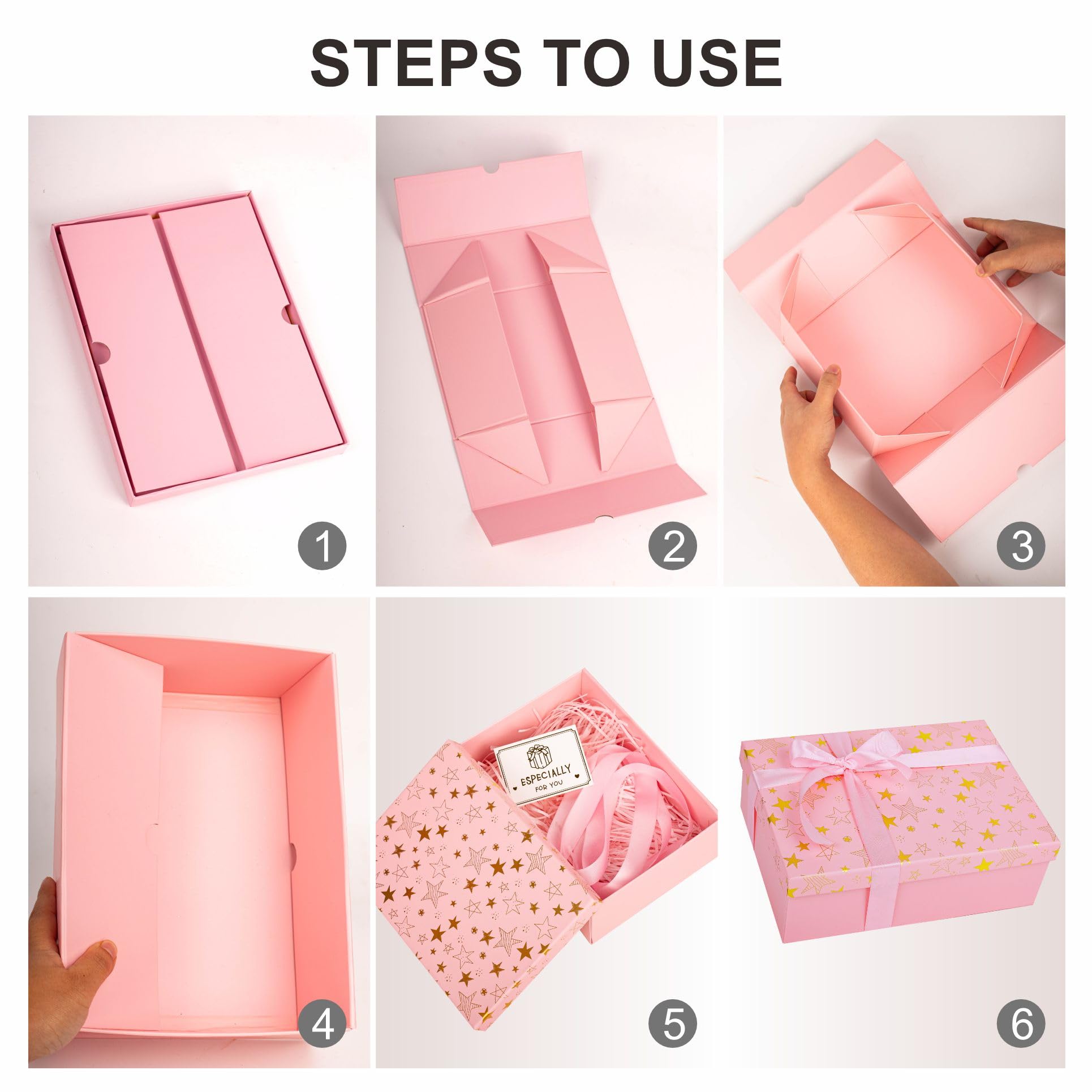 STEPS TO USE

1

2

3

4

ESPECIALLY FOR YOU

5

6