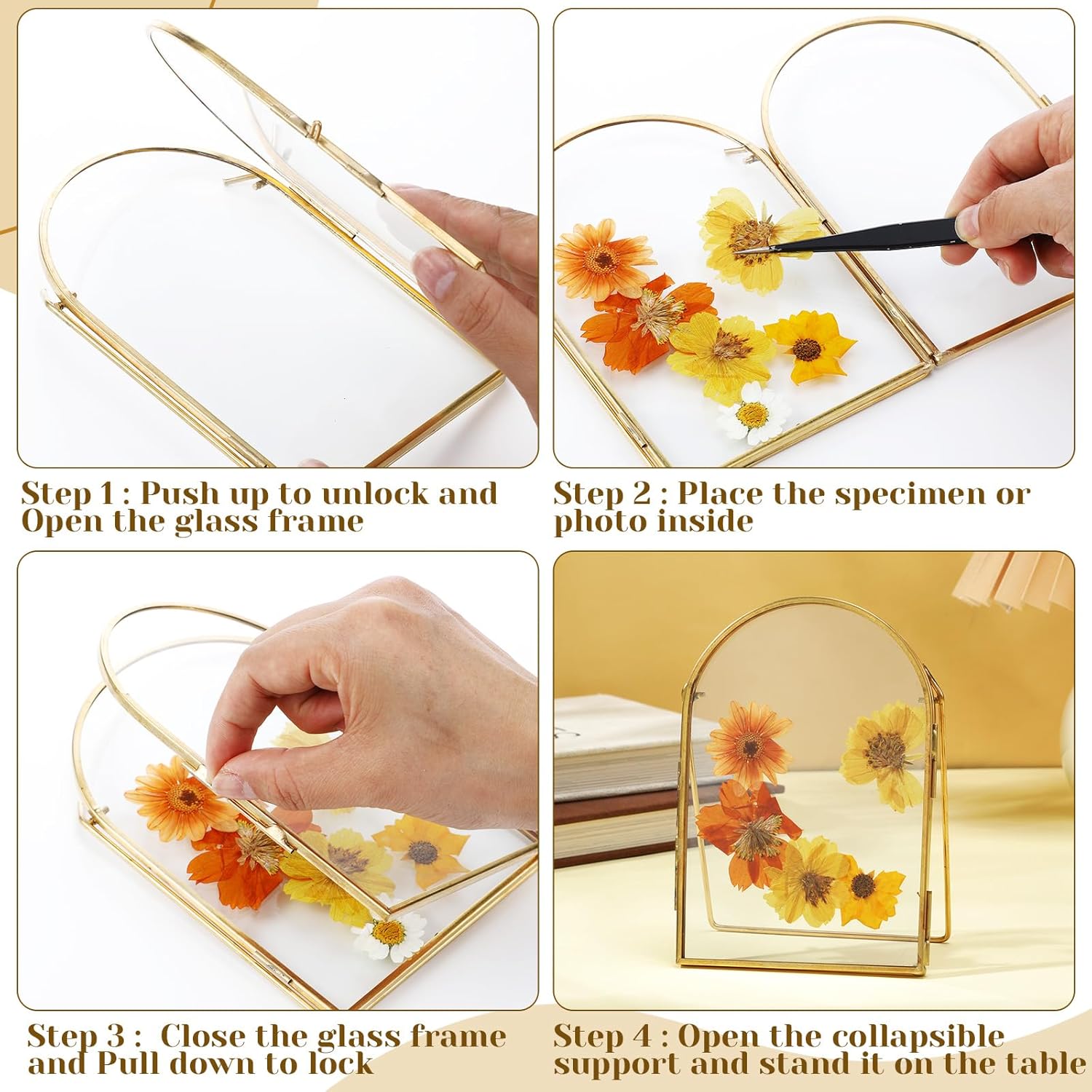 Step 1 : Push up to unlock and Open the glass frame

Step 2 : Place the specimen or photo inside

Step 3 : Close the glass frame and Pull down to lock

Step 4 : Open the collapsible support and stand it on the table