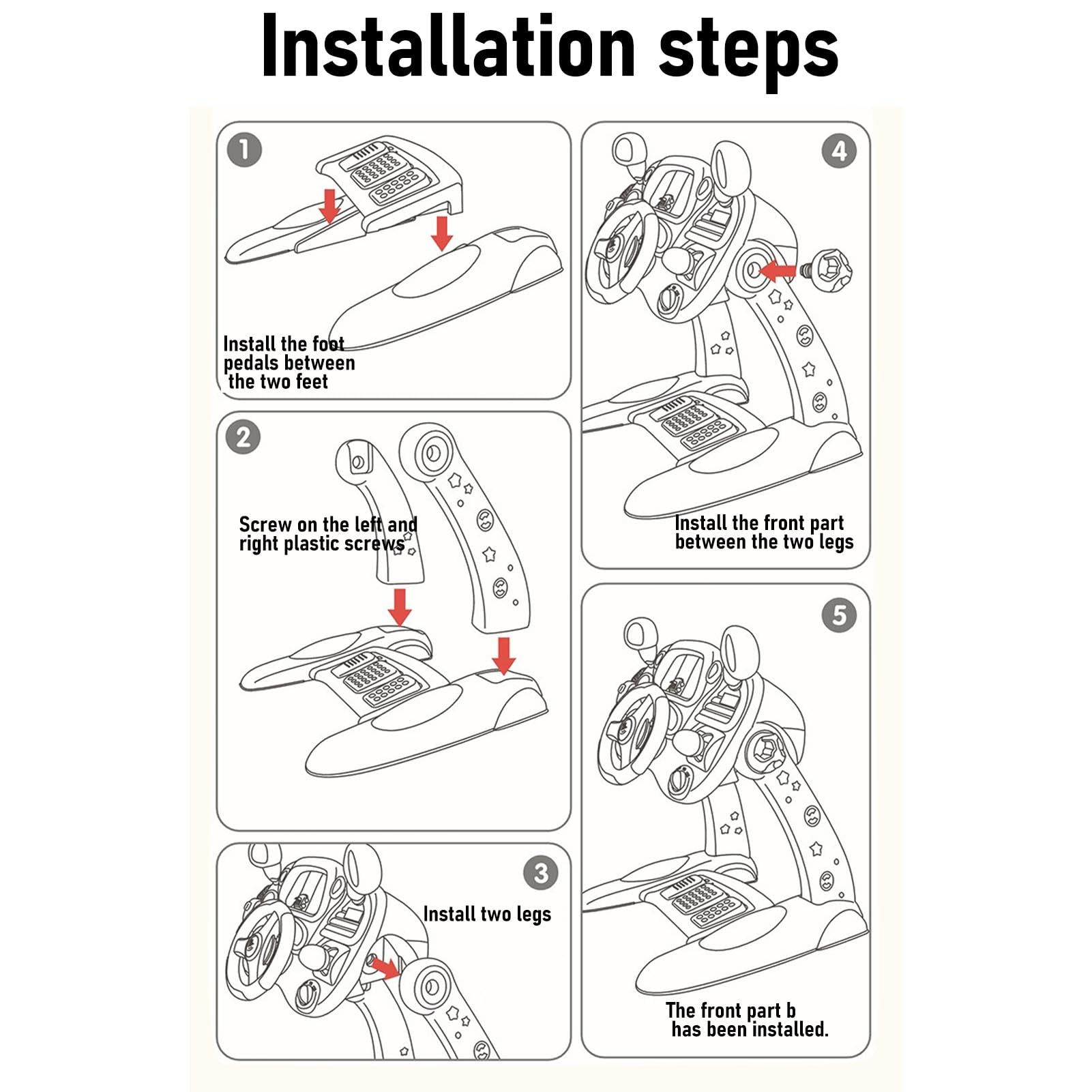 Installation steps

1

Install the foot pedals between the two feet

2

Screw on the left and right plastic screws

3

Install two legs

4

Install the front part between the two legs

5

The front part b has been installed.