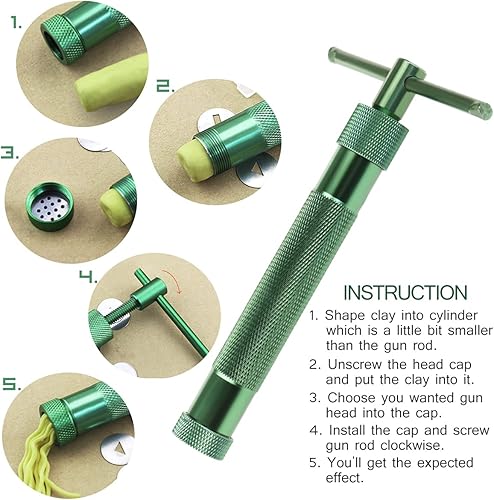 1.

2.

3.

4.

5.

INSTRUCTION

1. Shape clay into cylinder which is a little bit smaller than the gun rod.
2. Unscrew the head cap and put the clay into it.
3. Choose you wanted gun head into the cap.
4. Install the cap and screw gun rod clockwise.
5. You'll get the expected effect.