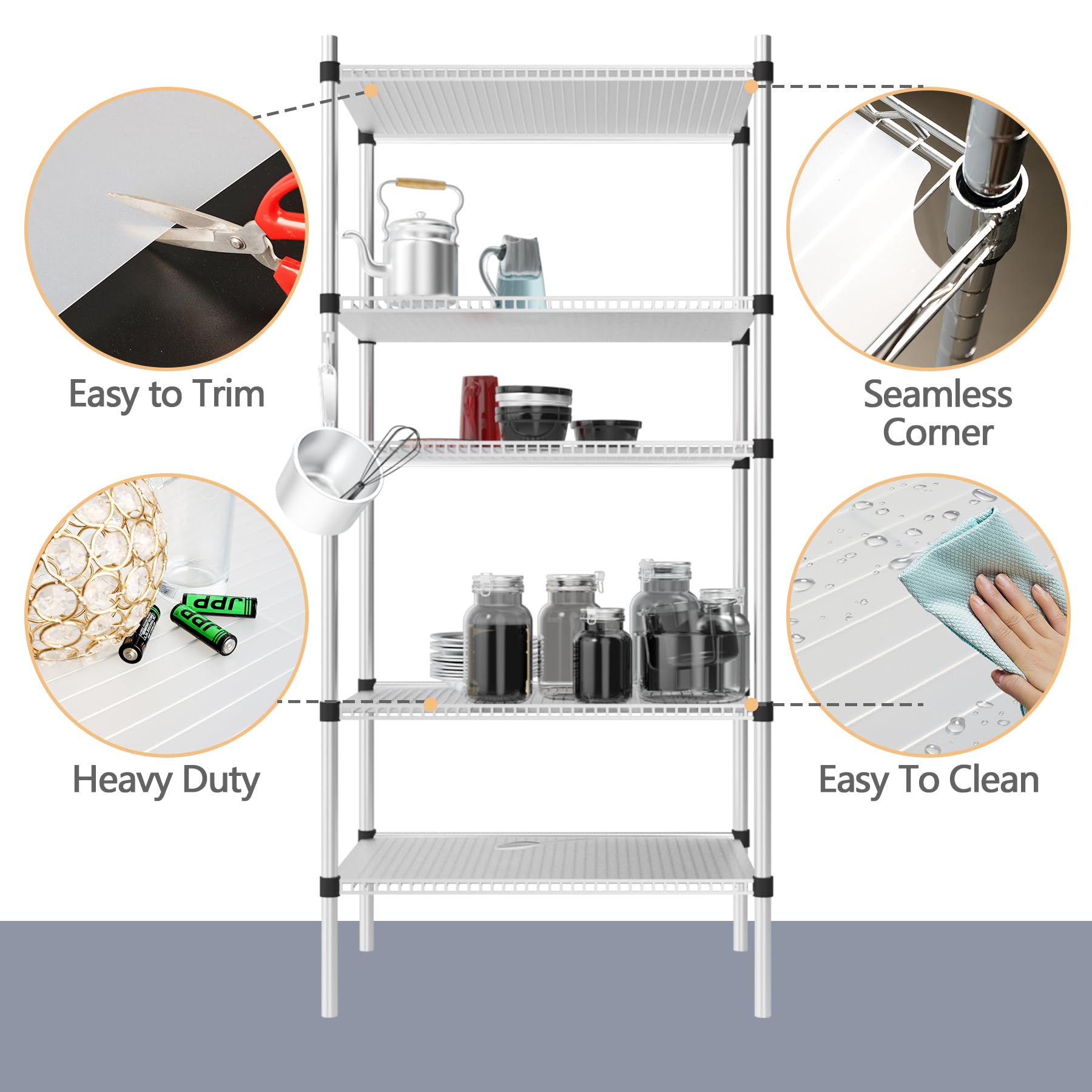 Easy to Trim

Seamless Corner

JPP

JPP

Heavy Duty

Easy To Clean