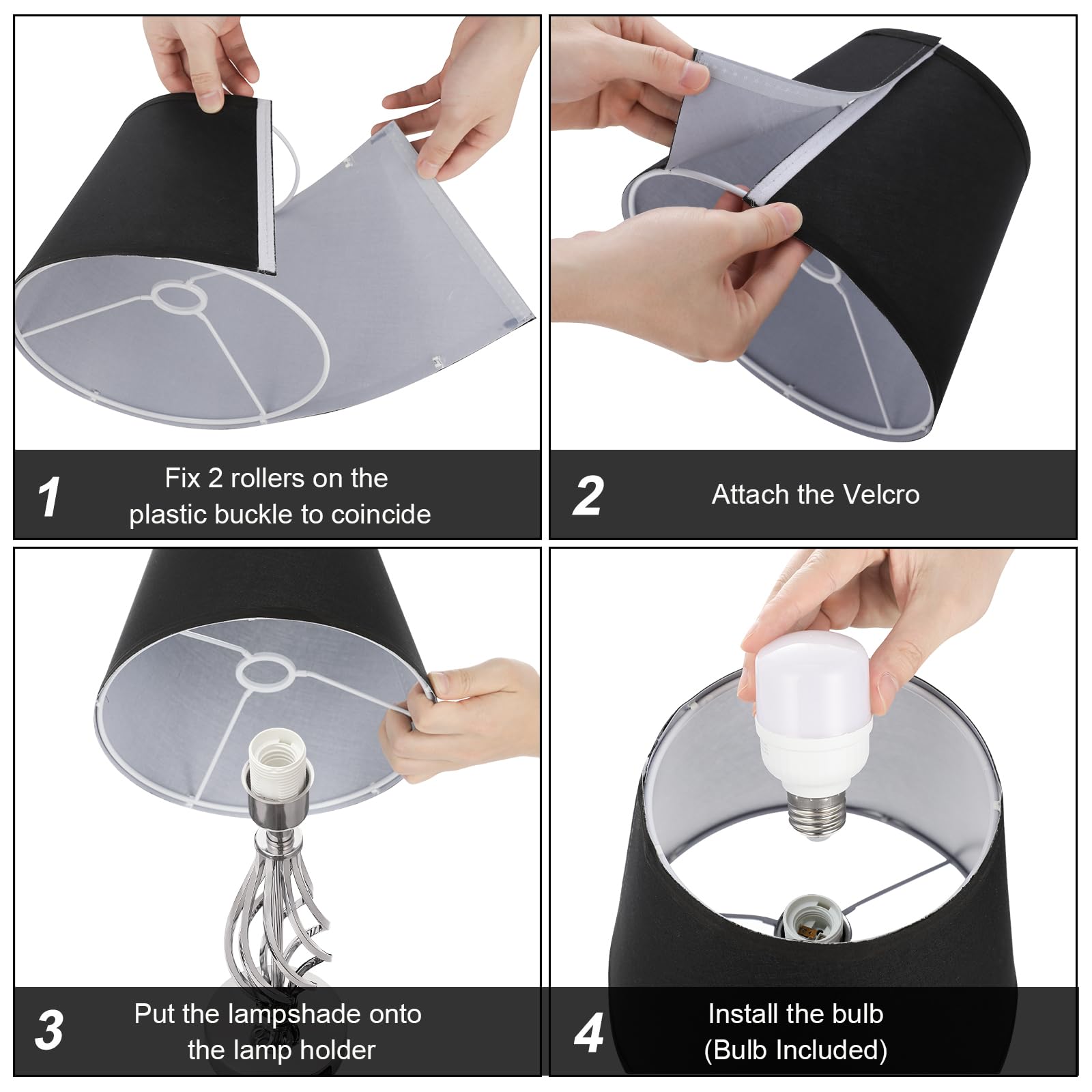 1 Fix 2 rollers on the plastic buckle to coincide

2 Attach the Velcro

3 Put the lampshade onto the lamp holder

4 Install the bulb (Bulb Included)