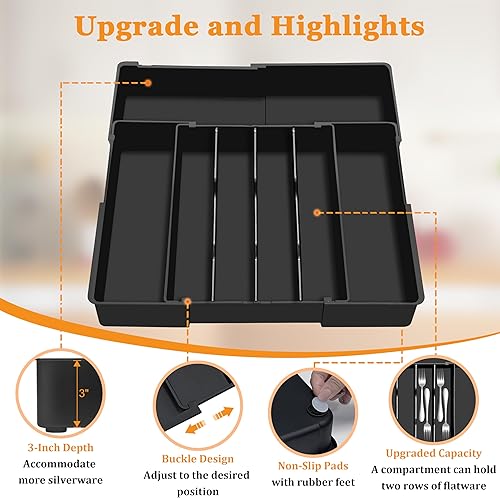 Upgrade and Highlights

3"

3-Inch Depth
Accommodate more silverware

Buckle Design
Adjust to the desired position

Non-Slip Pads
with rubber feet

Upgraded Capacity
A compartment can hold two rows of flatware