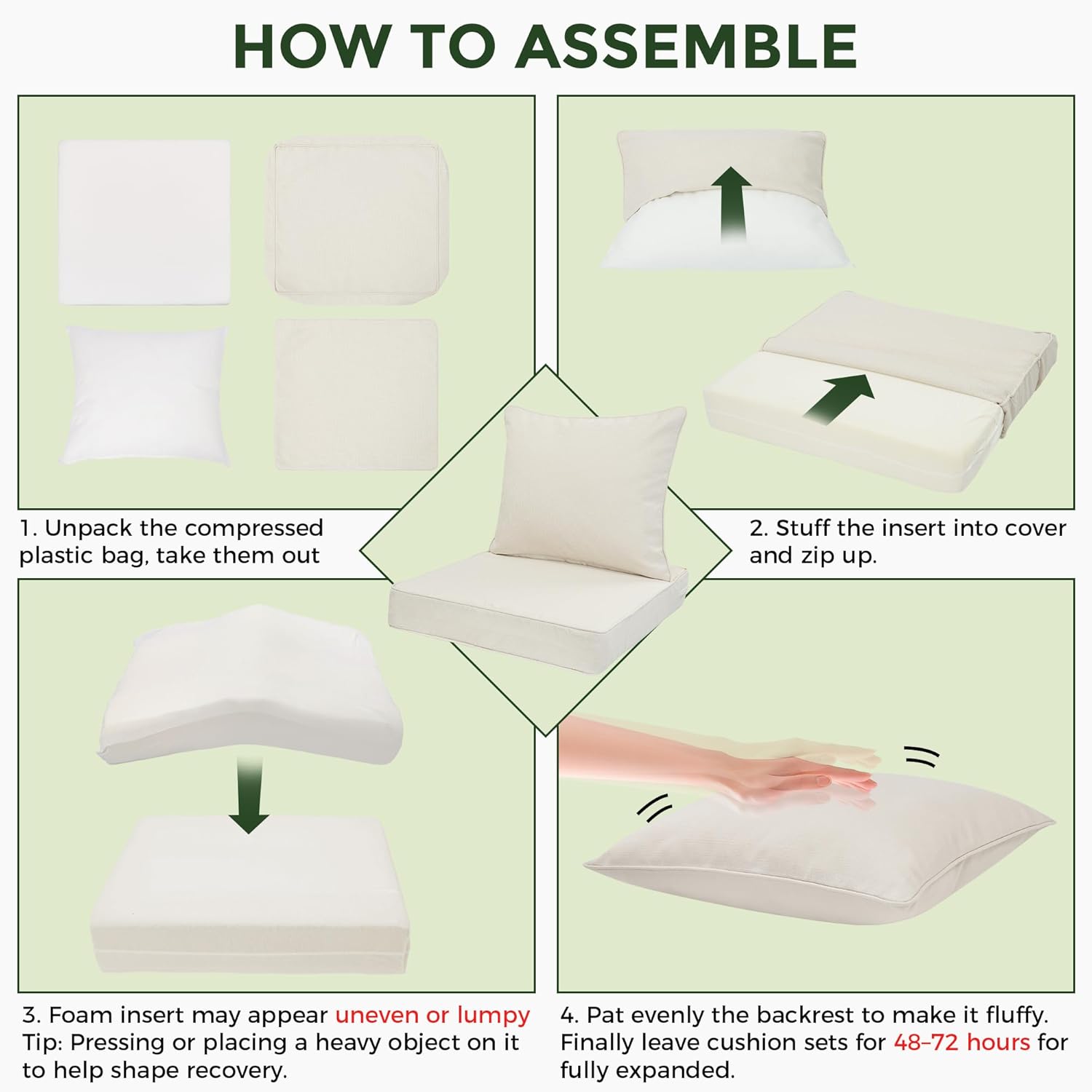 HOW TO ASSEMBLE

1. Unpack the compressed plastic bag, take them out

2. Stuff the insert into cover and zip up.

3. Foam insert may appear uneven or lumpy
Tip: Pressing or placing a heavy object on it to help shape recovery.

4. Pat evenly the backrest to make it fluffy. Finally leave cushion sets for 48–72 hours for fully expanded.