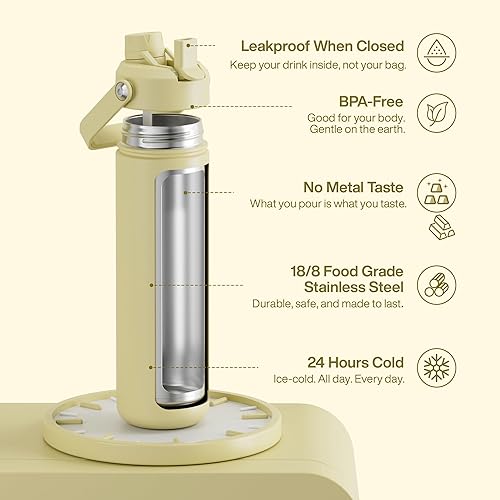 Leakproof When Closed
Keep your drink inside, not your bag.

BPA-Free
Good for your body. Gentle on the earth.

No Metal Taste
What you pour is what you taste.

18/8 Food Grade Stainless Steel
Durable, safe, and made to last.

24 Hours Cold
Ice-cold. All day. Every day.