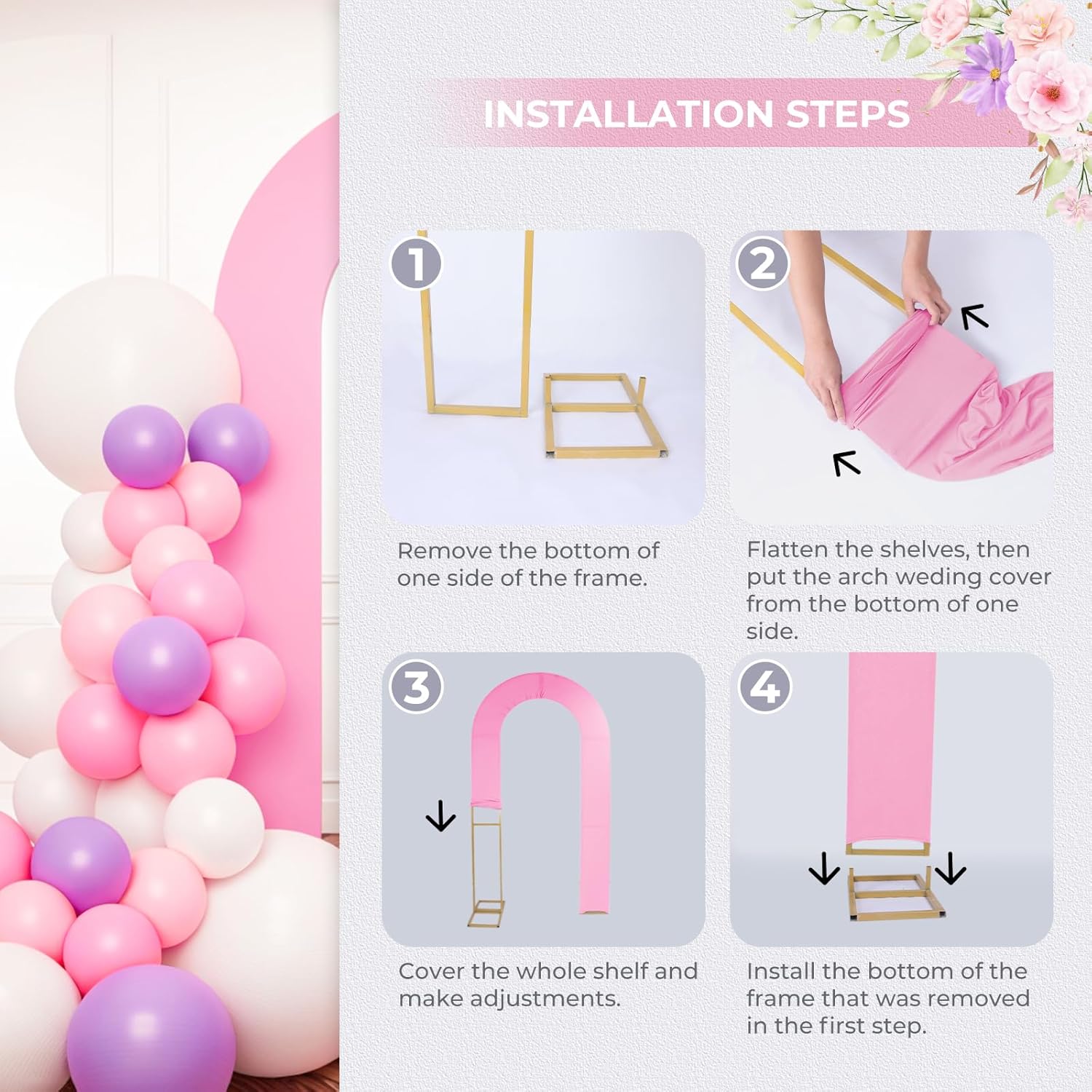 INSTALLATION STEPS

1

Remove the bottom of one side of the frame.

2

Flatten the shelves, then put the arch weding cover from the bottom of one side.

3

Cover the whole shelf and make adjustments.

4

Install the bottom of the frame that was removed in the first step.