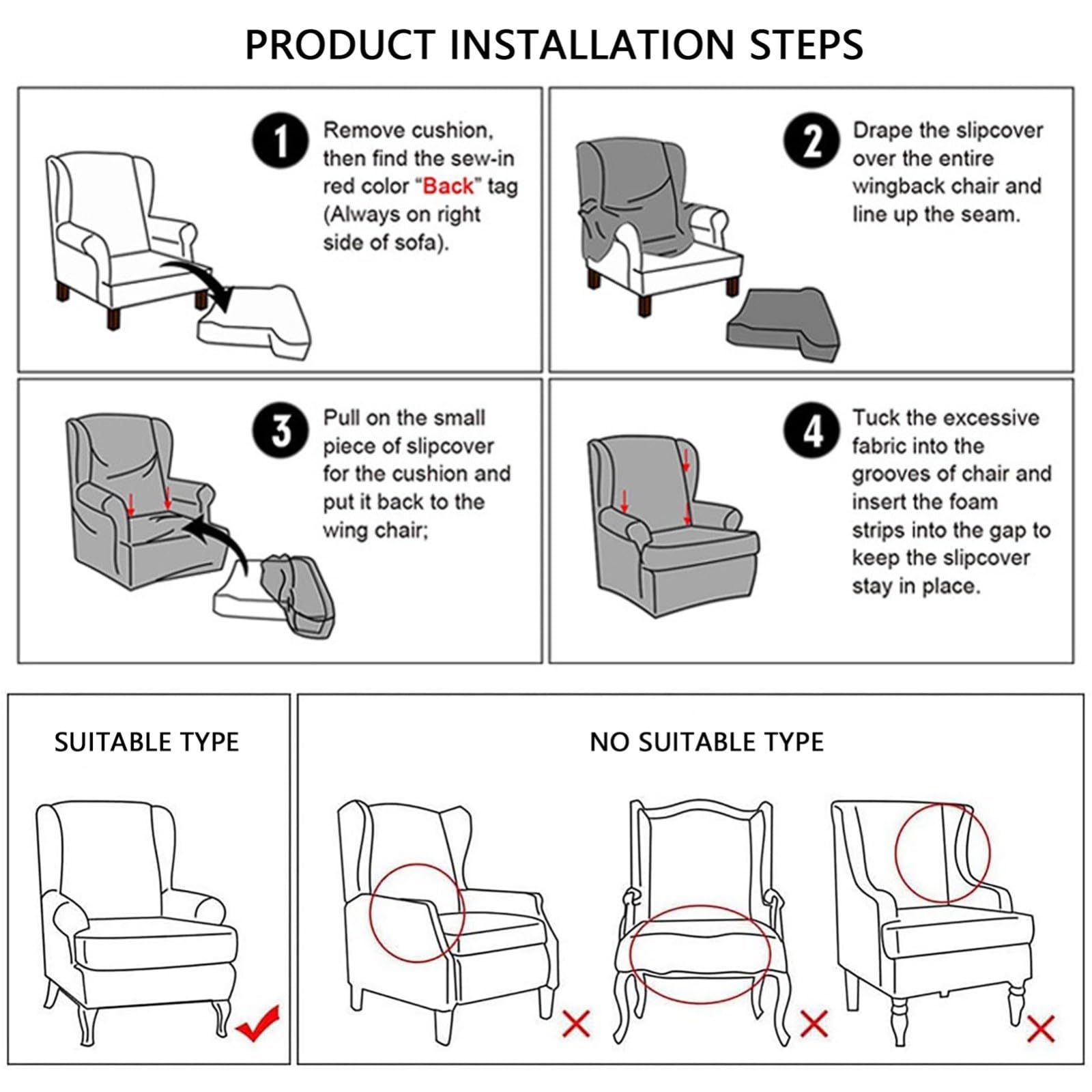 PRODUCT INSTALLATION STEPS

1 Remove cushion, then find the sew-in red color "Back" tag (Always on right side of sofa).

2 Drape the slipcover over the entire wingback chair and line up the seam.

3 Pull on the small piece of slipcover for the cushion and put it back to the wing chair;

4 Tuck the excessive fabric into the grooves of chair and insert the foam strips into the gap to keep the slipcover stay in place.

SUITABLE TYPE

NO SUITABLE TYPE