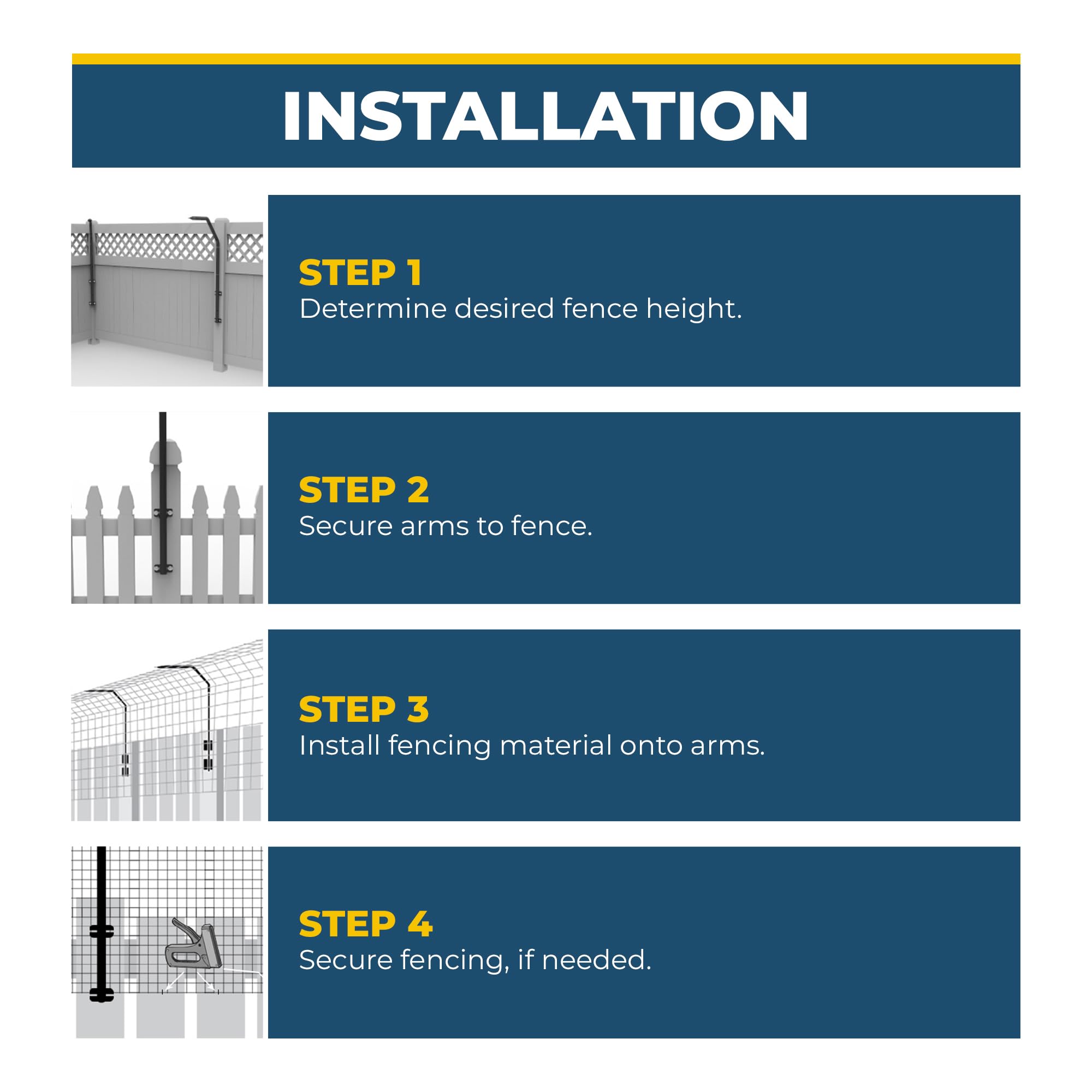 INSTALLATION

STEP 1
Determine desired fence height.

STEP 2
Secure arms to fence.

STEP 3
Install fencing material onto arms.

STEP 4
Secure fencing, if needed.