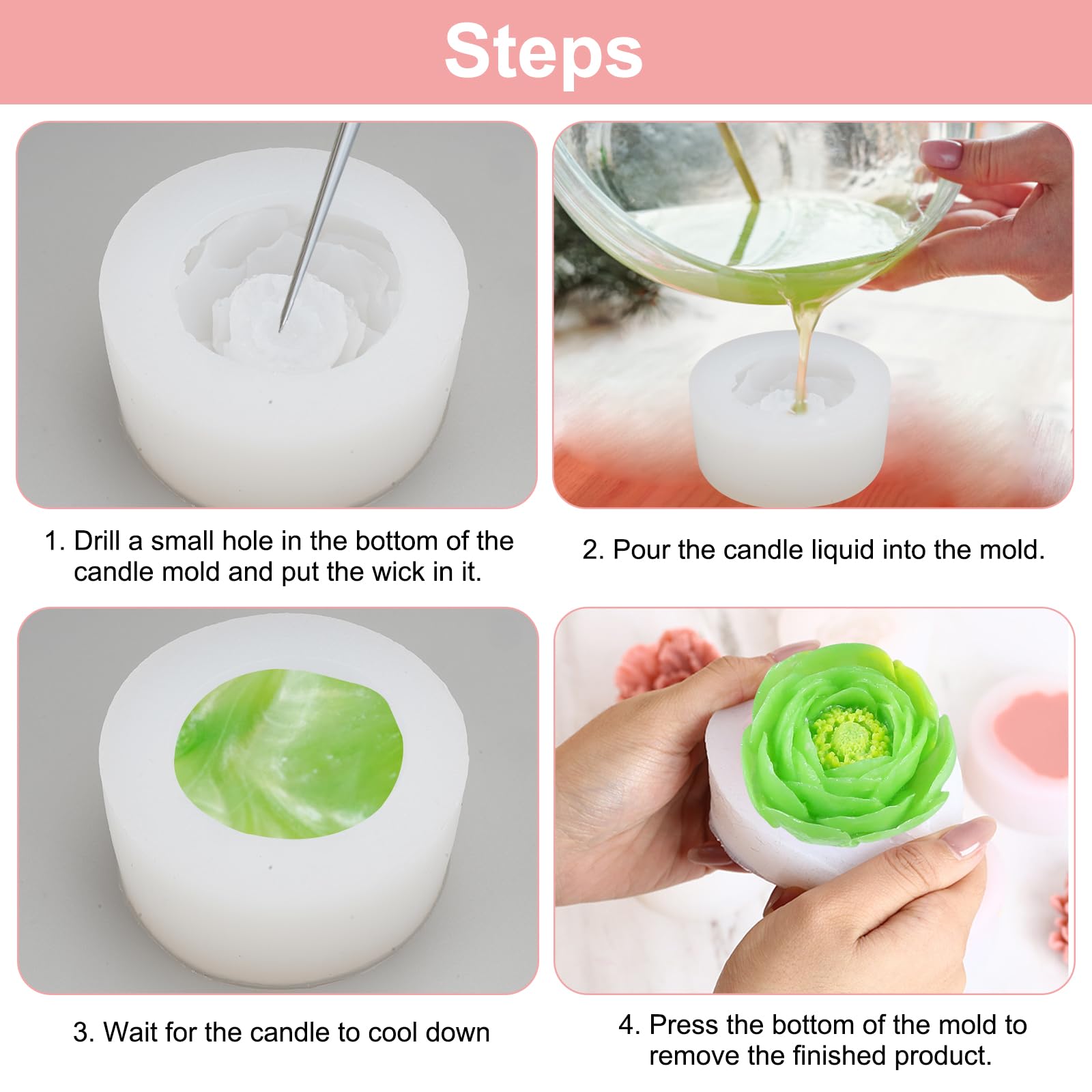 Steps

1. Drill a small hole in the bottom of the candle mold and put the wick in it.

2. Pour the candle liquid into the mold.

3. Wait for the candle to cool down

4. Press the bottom of the mold to remove the finished product.