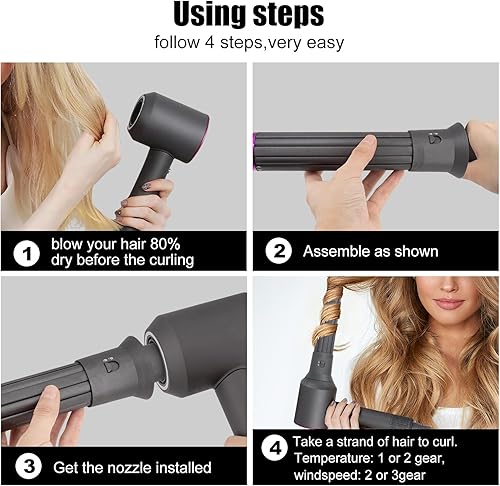 Using steps
follow 4 steps,very easy

1 blow your hair 80% dry before the curling

2 Assemble as shown

3 Get the nozzle installed

4 Take a strand of hair to curl. Temperature: 1 or 2 gear, windspeed: 2 or 3gear