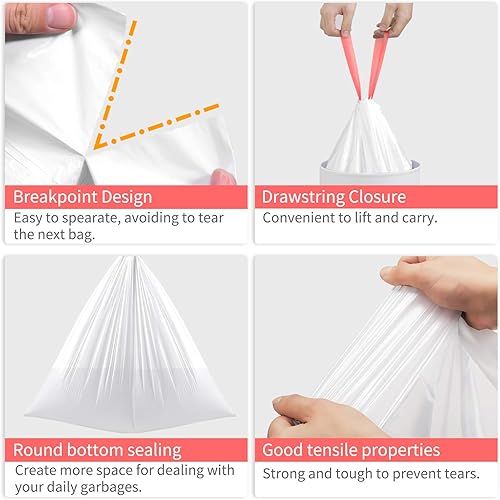 Breakpoint Design
Easy to spearate, avoiding to tear the next bag.

Drawstring Closure
Convenient to lift and carry.

Round bottom sealing
Create more space for dealing with your daily garbages.

Good tensile properties
Strong and tough to prevent tears.