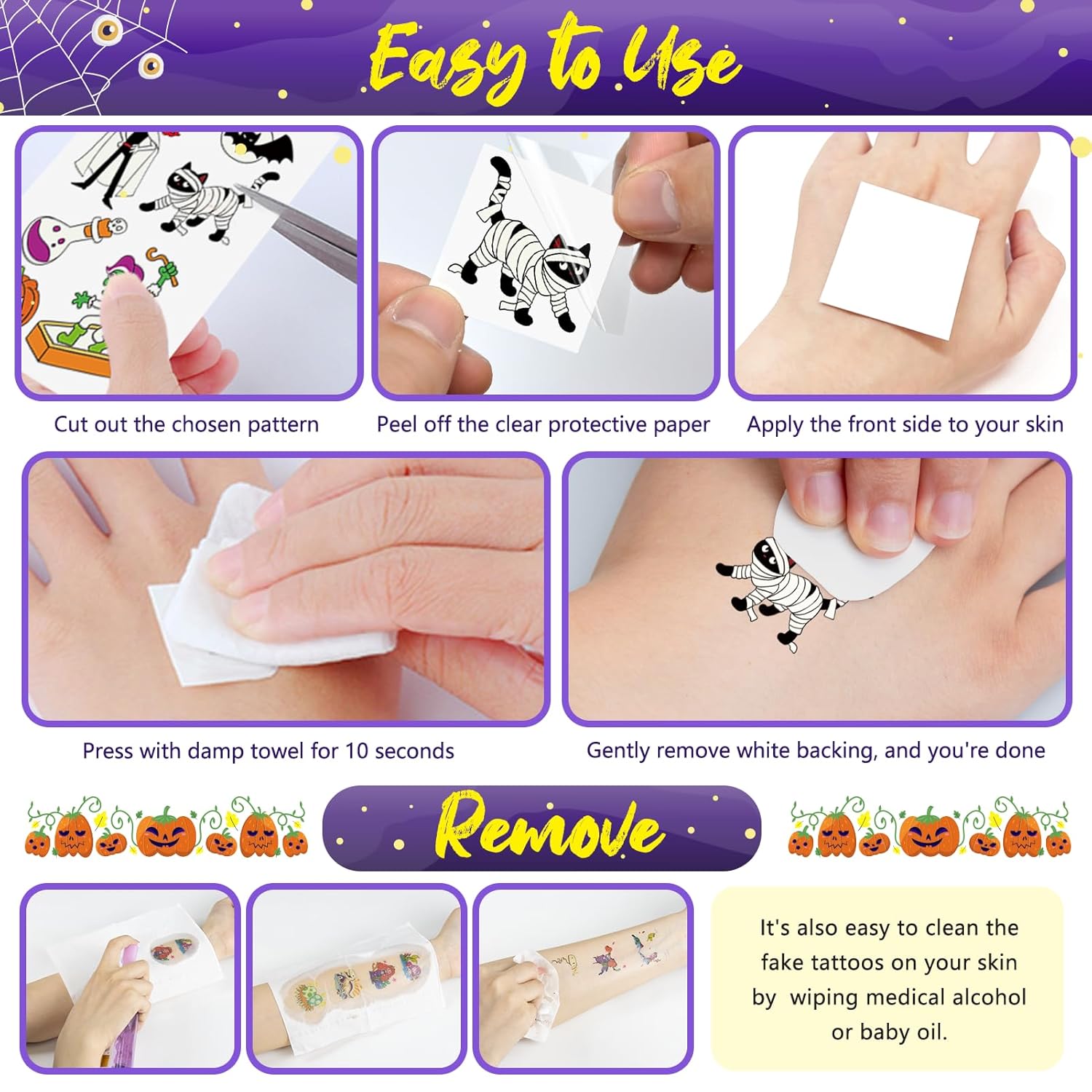 Easy to Use

Cut out the chosen pattern

Peel off the clear protective paper

Apply the front side to your skin

Press with damp towel for 10 seconds

Gently remove white backing, and you're done

Remove

It's also easy to clean the fake tattoos on your skin by  wiping medical alcohol or baby oil.