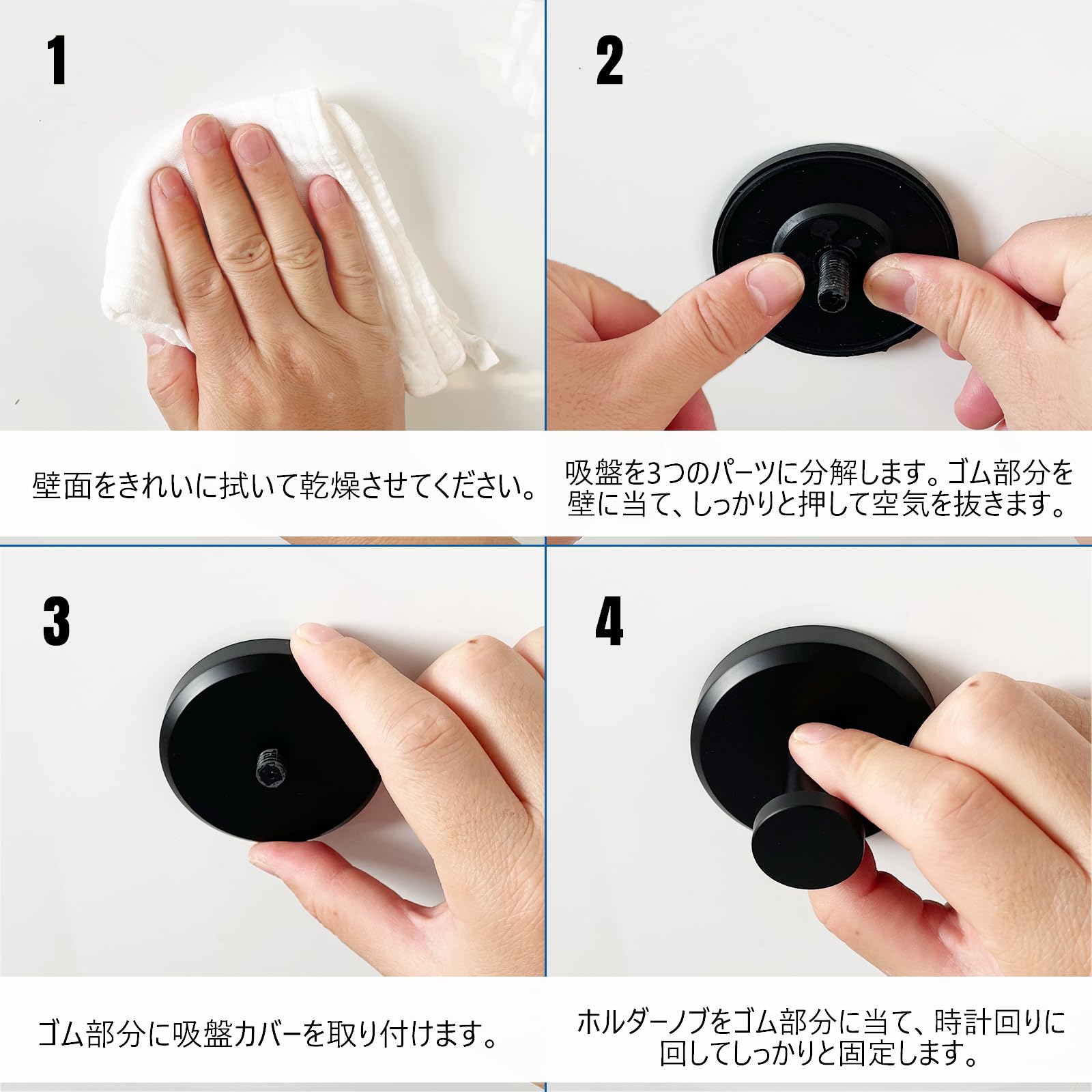 1

壁面をきれいに拭いて乾燥させてください。

2

吸盤を3つのパーツに分解します。ゴム部分を壁に当て、しっかりと押して空気を抜きます。

3

ゴム部分に吸盤カバーを取り付けます。

4

ホルダーノブをゴム部分に当て、時計回りに回してしっかりと固定します。