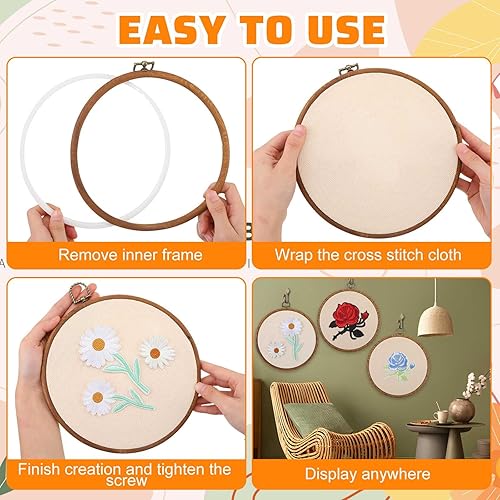 EASY TO USE

Remove inner frame

Wrap the cross stitch cloth

Finish creation and tighten the screw

Display anywhere