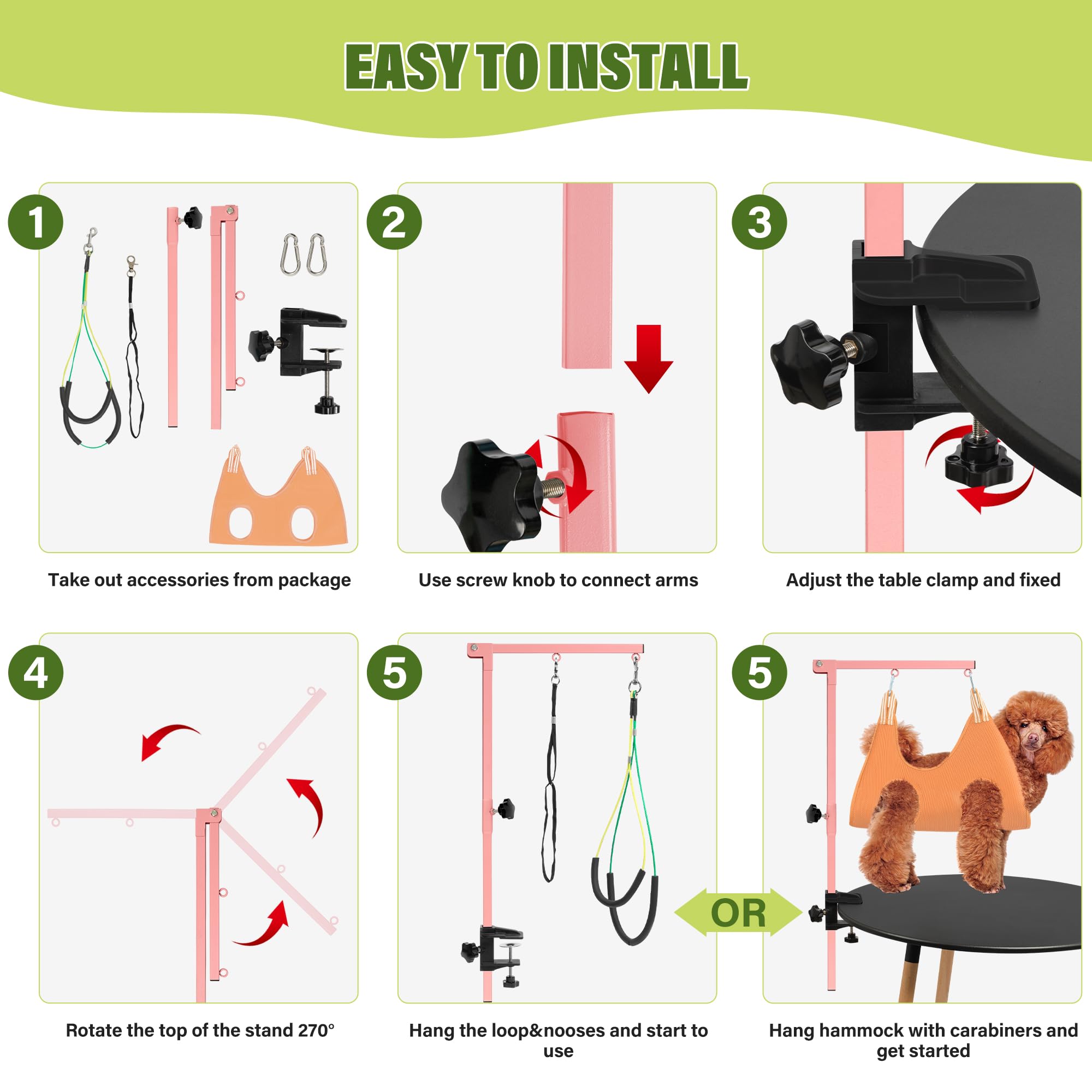 EASY TO INSTALL

1

Take out accessories from package

2

Use screw knob to connect arms

3

Adjust the table clamp and fixed

4

Rotate the top of the stand 270°

5

Hang the loop&nooses and start to use

OR

5

Hang hammock with carabiners and get started