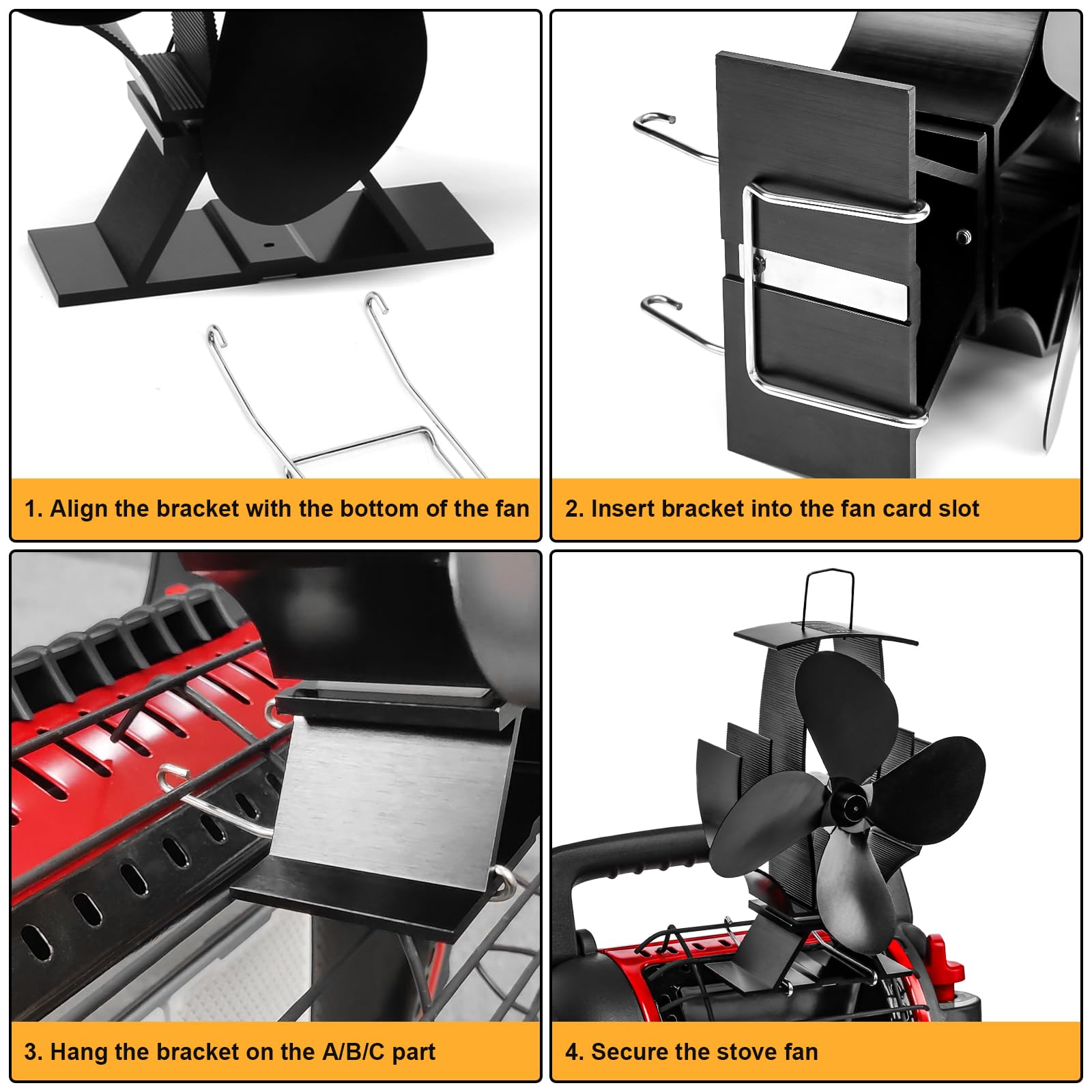 1. Align the bracket with the bottom of the fan

2. Insert bracket into the fan card slot

3. Hang the bracket on the A/B/C part

4. Secure the stove fan