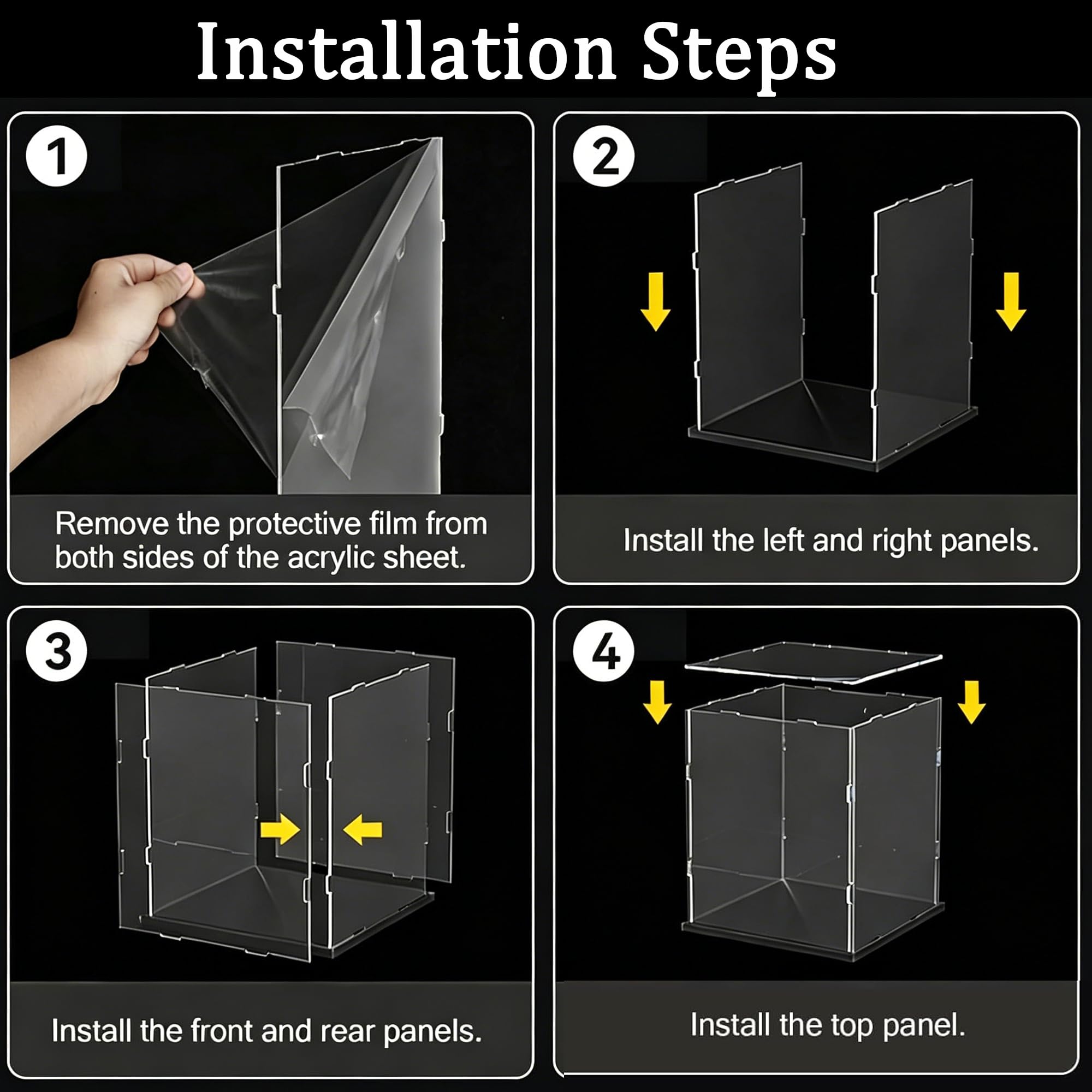 Installation Steps

1

Remove the protective film from both sides of the acrylic sheet.

2

Install the left and right panels.

3

Install the front and rear panels.

4

Install the top panel.