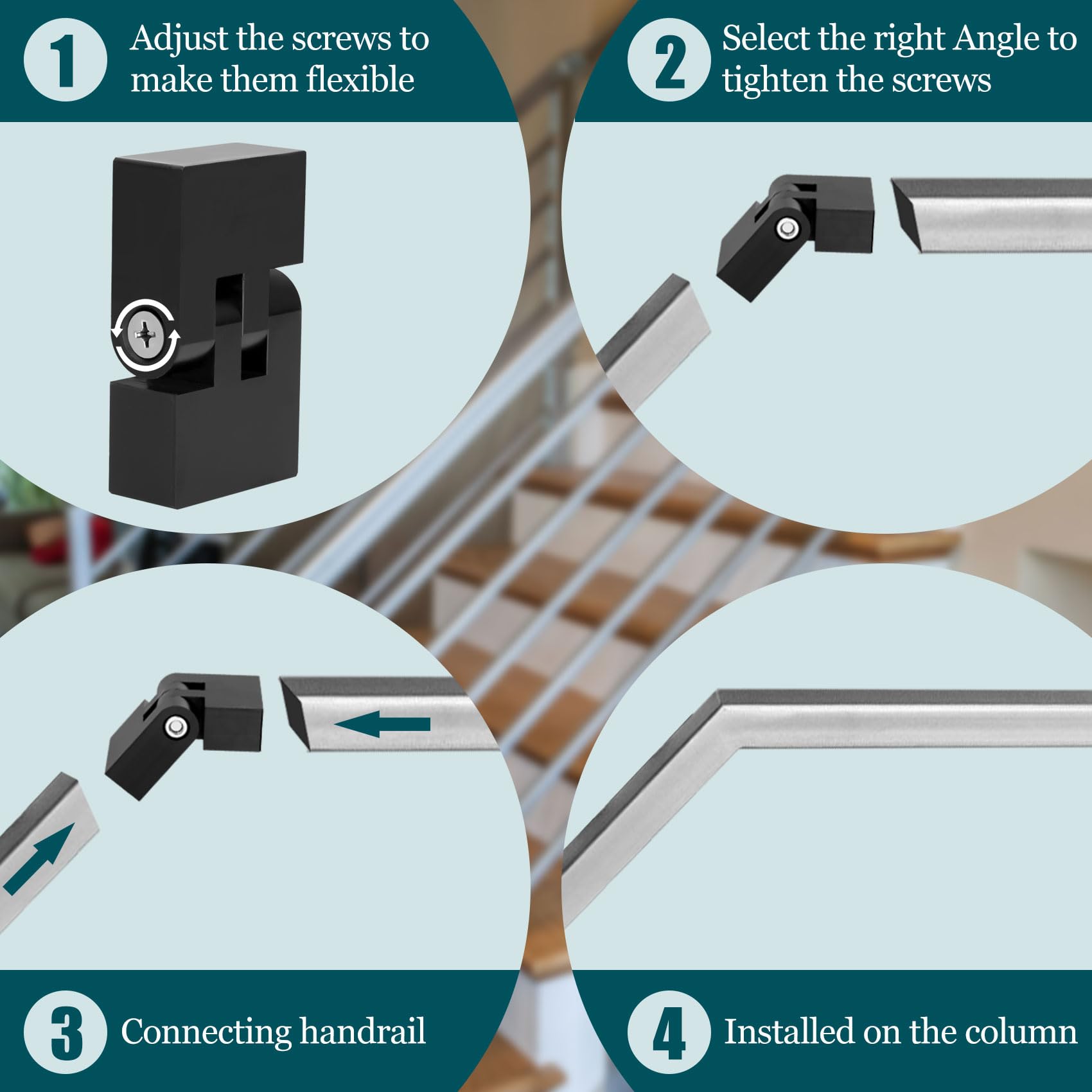 1 Adjust the screws to make them flexible

2 Select the right Angle to tighten the screws

3 Connecting handrail

4 Installed on the column