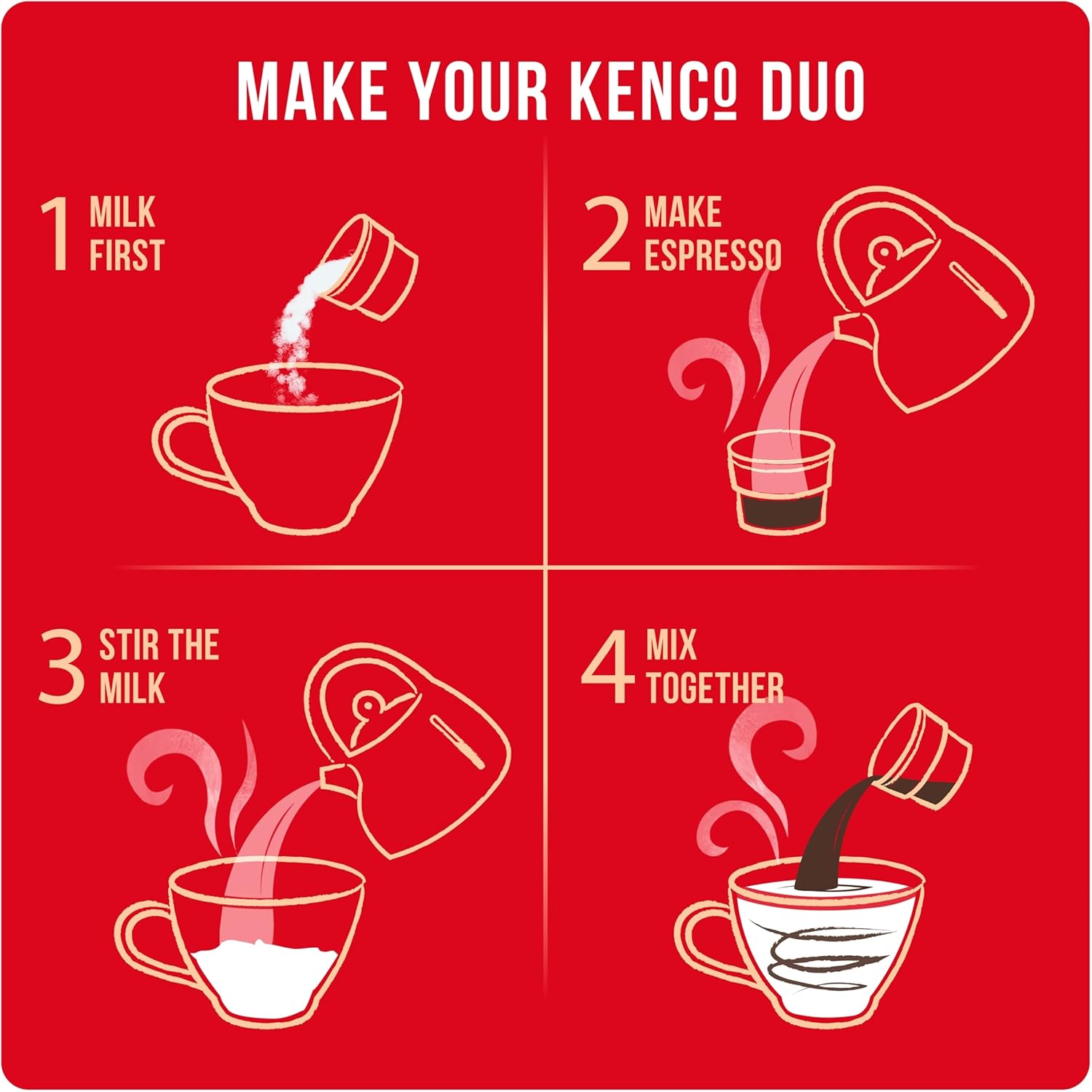 MAKE YOUR KENCO DUO

1 MILK FIRST

2 MAKE ESPRESSO

3 STIR THE MILK

4 MIX TOGETHER