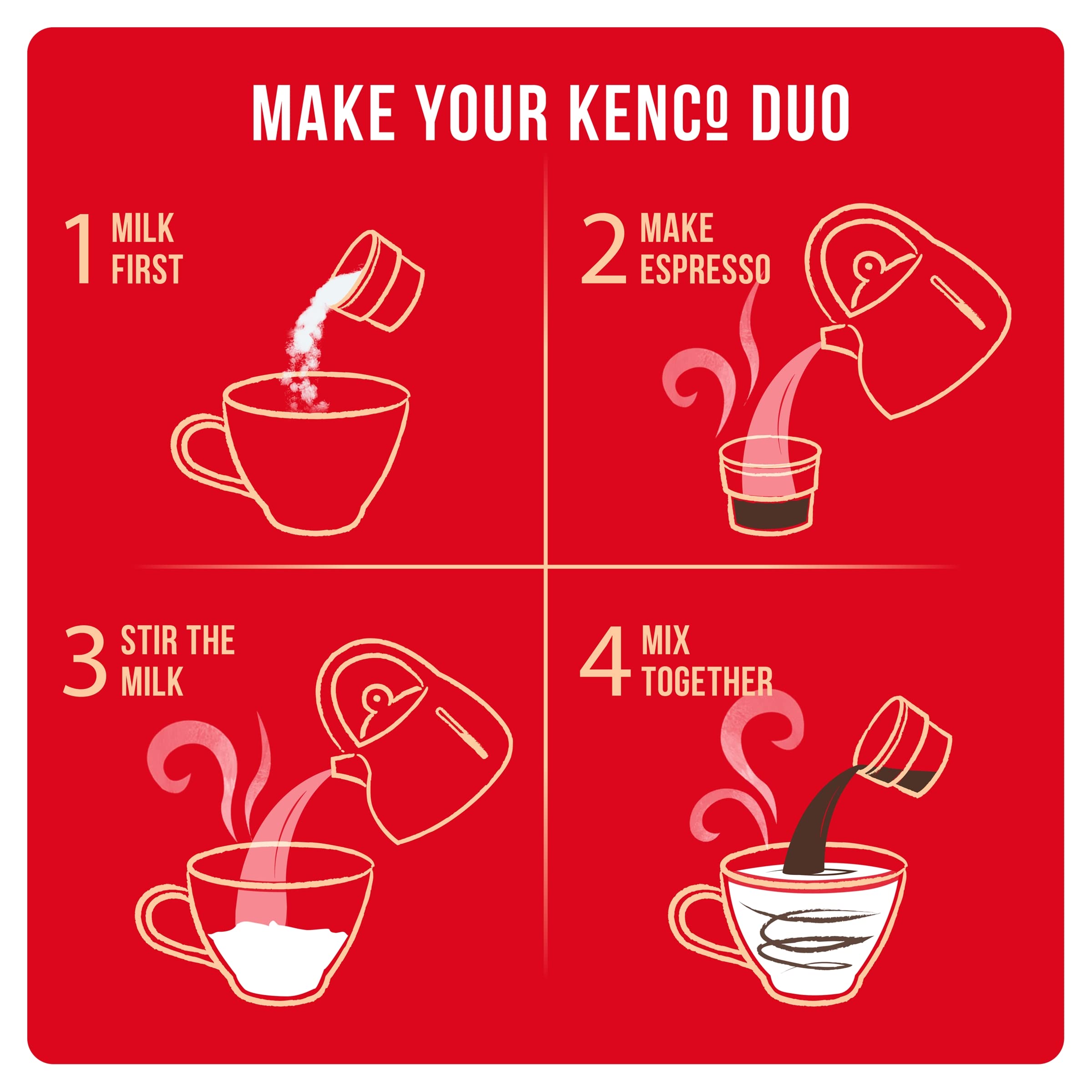 MAKE YOUR KENCO DUO

1 MILK FIRST

2 MAKE ESPRESSO

3 STIR THE MILK

4 MIX TOGETHER