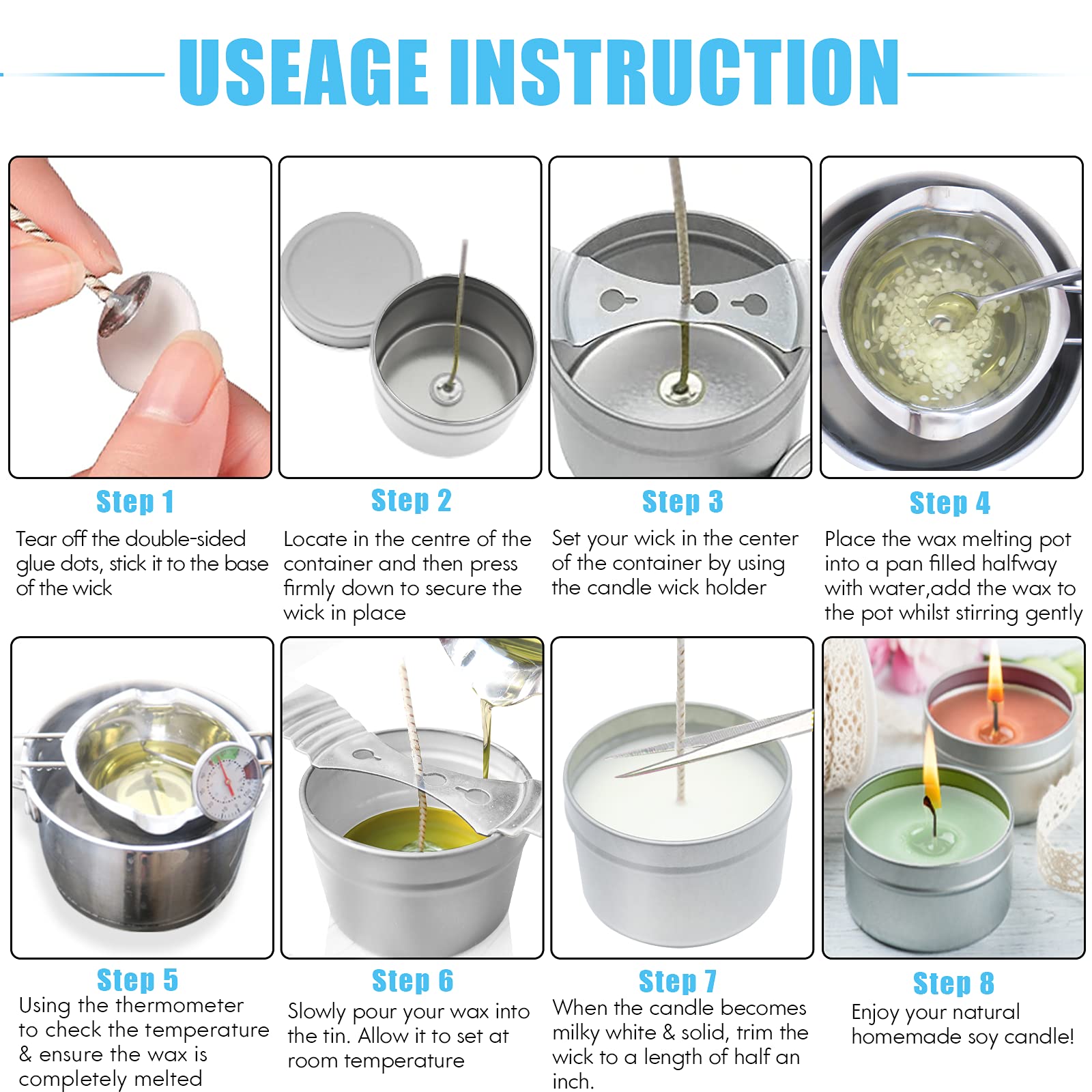 USEAGE INSTRUCTION

Step 1
Tear off the double-sided glue dots, stick it to the base of the wick

Step 2
Locate in the centre of the container and then press firmly down to secure the wick in place

Step 3
Set your wick in the center of the container by using the candle wick holder

Step 4
Place the wax melting pot into a pan filled halfway with water,add the wax to the pot whilst stirring gently

Step 5
Using the thermometer to check the temperature & ensure the wax is completely melted

Step 6
Slowly pour your wax into the tin. Allow it to set at room temperature

Step 7
When the candle becomes milky white & solid, trim the wick to a length of half an inch.

Step 8
Enjoy your natural homemade soy candle!