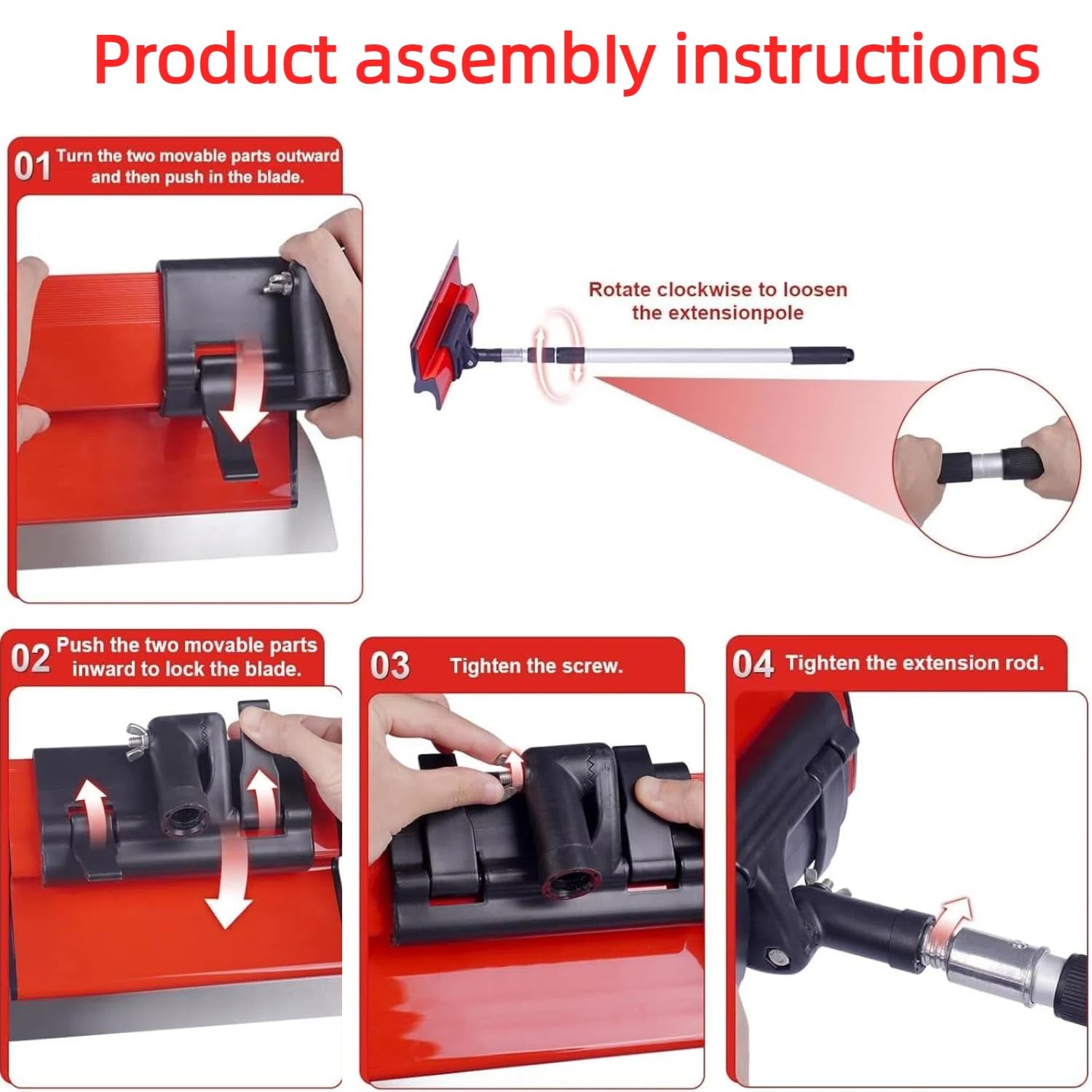 Product assembly instructions

01 Turn the two movable parts outward and then push in the blade.

Rotate clockwise to loosen the extensionpole

02 Push the two movable parts inward to lock the blade.

03 Tighten the screw.

04 Tighten the extension rod.