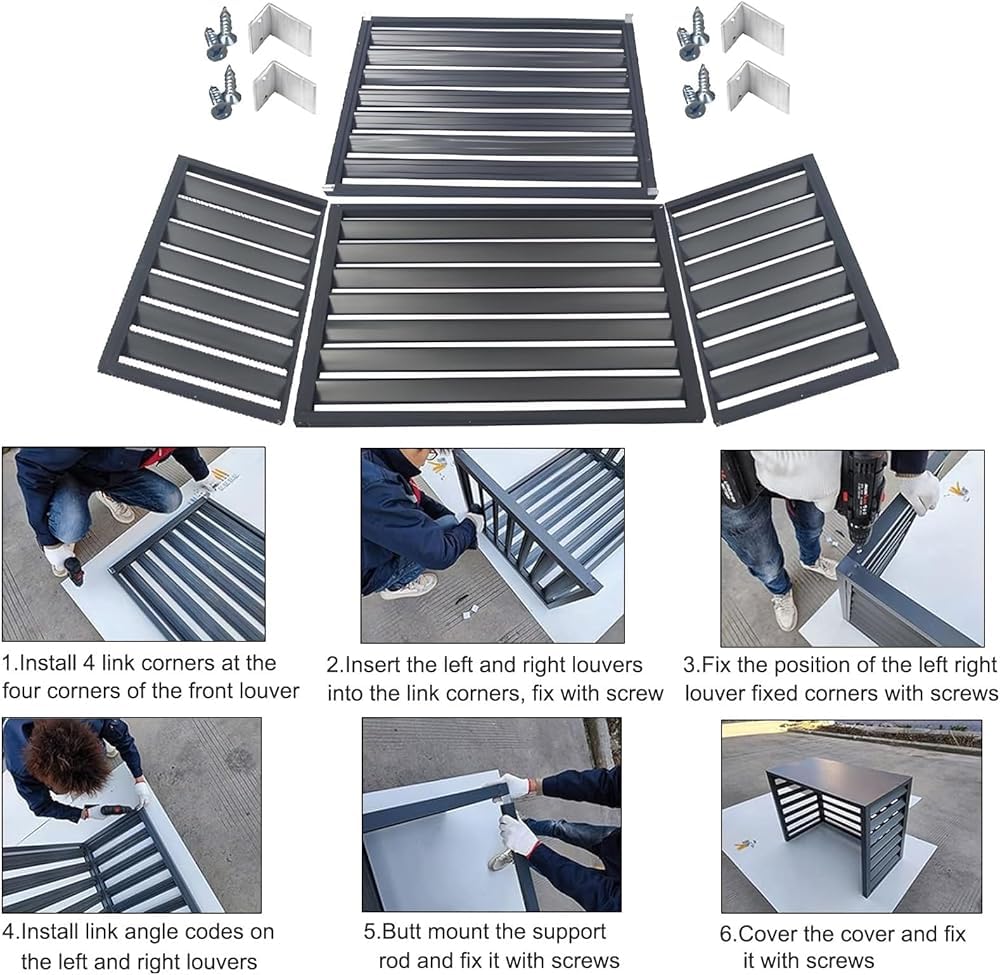 1.Install 4 link corners at the four corners of the front louver

2.Insert the left and right louvers into the link corners, fix with screw

3.Fix the position of the left right louver fixed corners with screws

4.Install link angle codes on the left and right louvers

5.Butt mount the support rod and fix it with screws

6.Cover the cover and fix it with screws