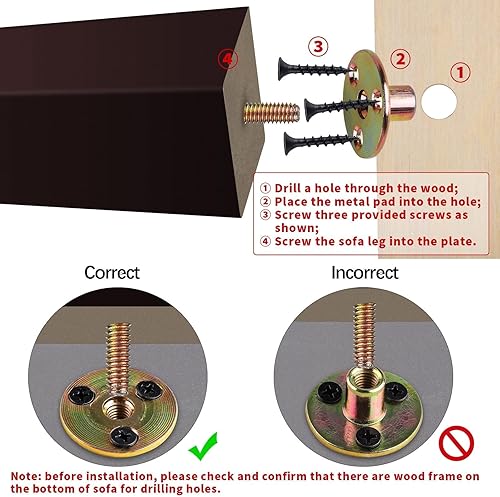 ④ ③ ② ①

① Drill a hole through the wood;
② Place the metal pad into the hole;
③ Screw three provided screws as shown;
④ Screw the sofa leg into the plate.

Correct

Incorrect

Note: before installation, please check and confirm that there are wood frame on the bottom of sofa for drilling holes.