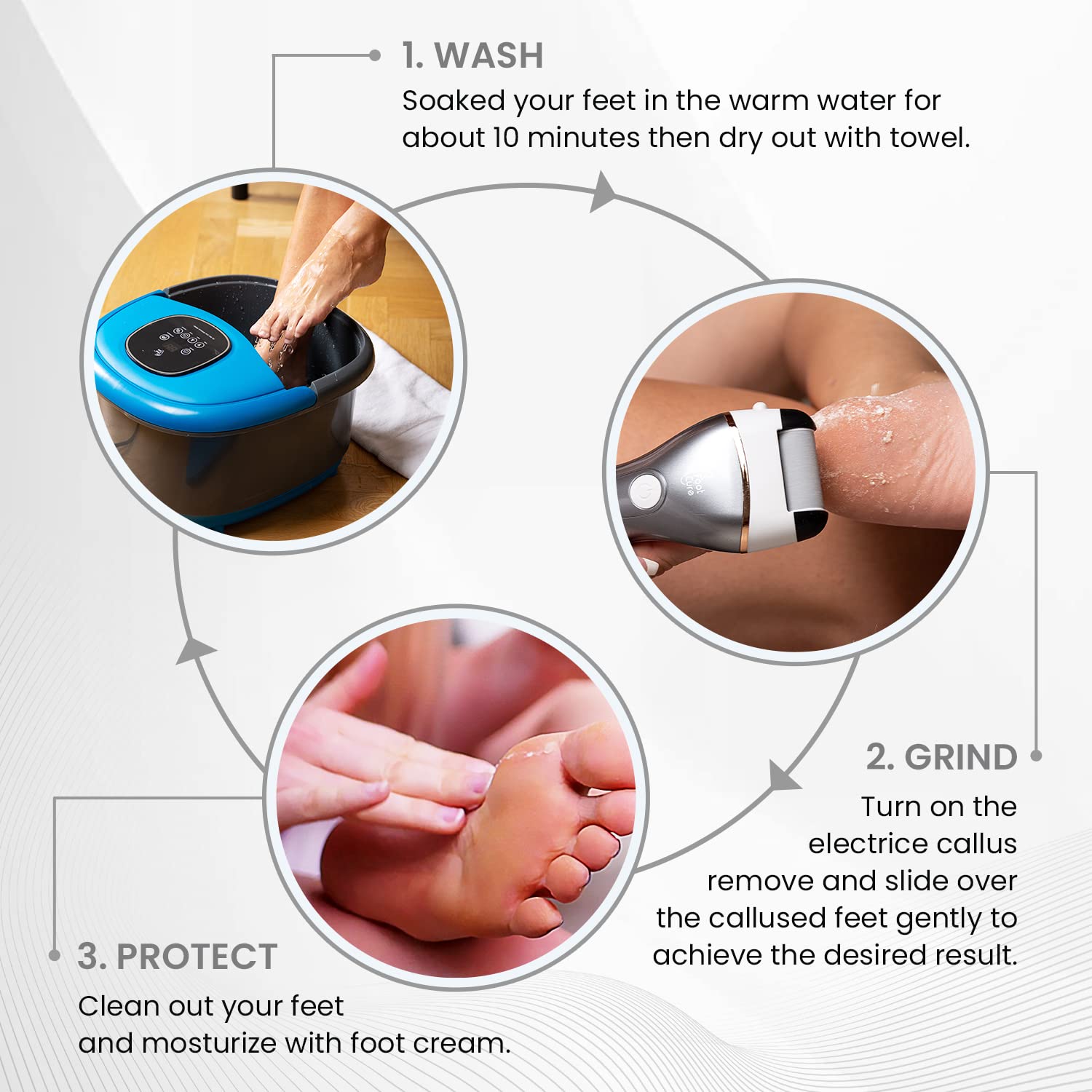 1. WASH
Soaked your feet in the warm water for about 10 minutes then dry out with towel.

Foot Cure

2. GRIND
Turn on the electrice callus remove and slide over the callused feet gently to achieve the desired result.

3. PROTECT
Clean out your feet and mosturize with foot cream.