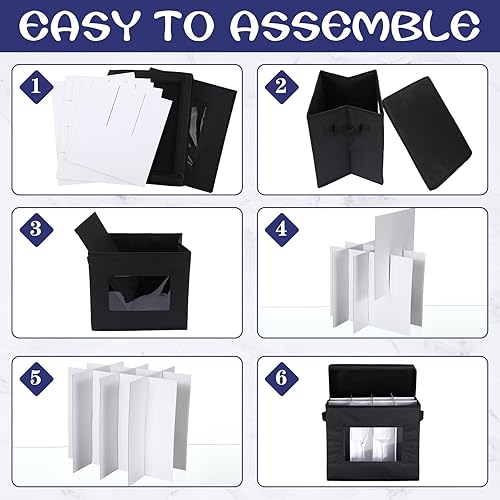 EASY TO ASSEMBLE

1

2

3

4

5

6