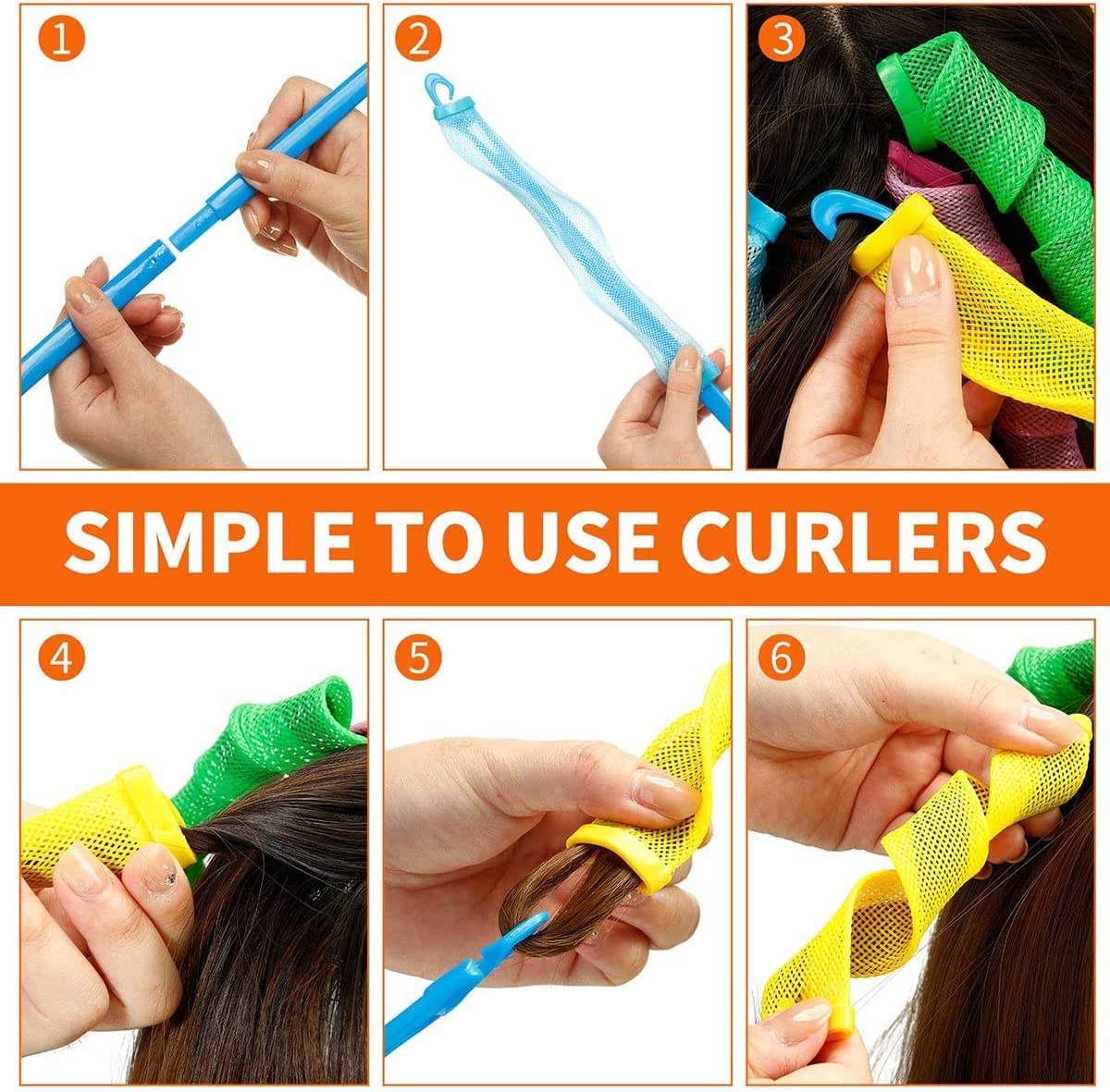 1

2

3

SIMPLE TO USE CURLERS

4

5

6