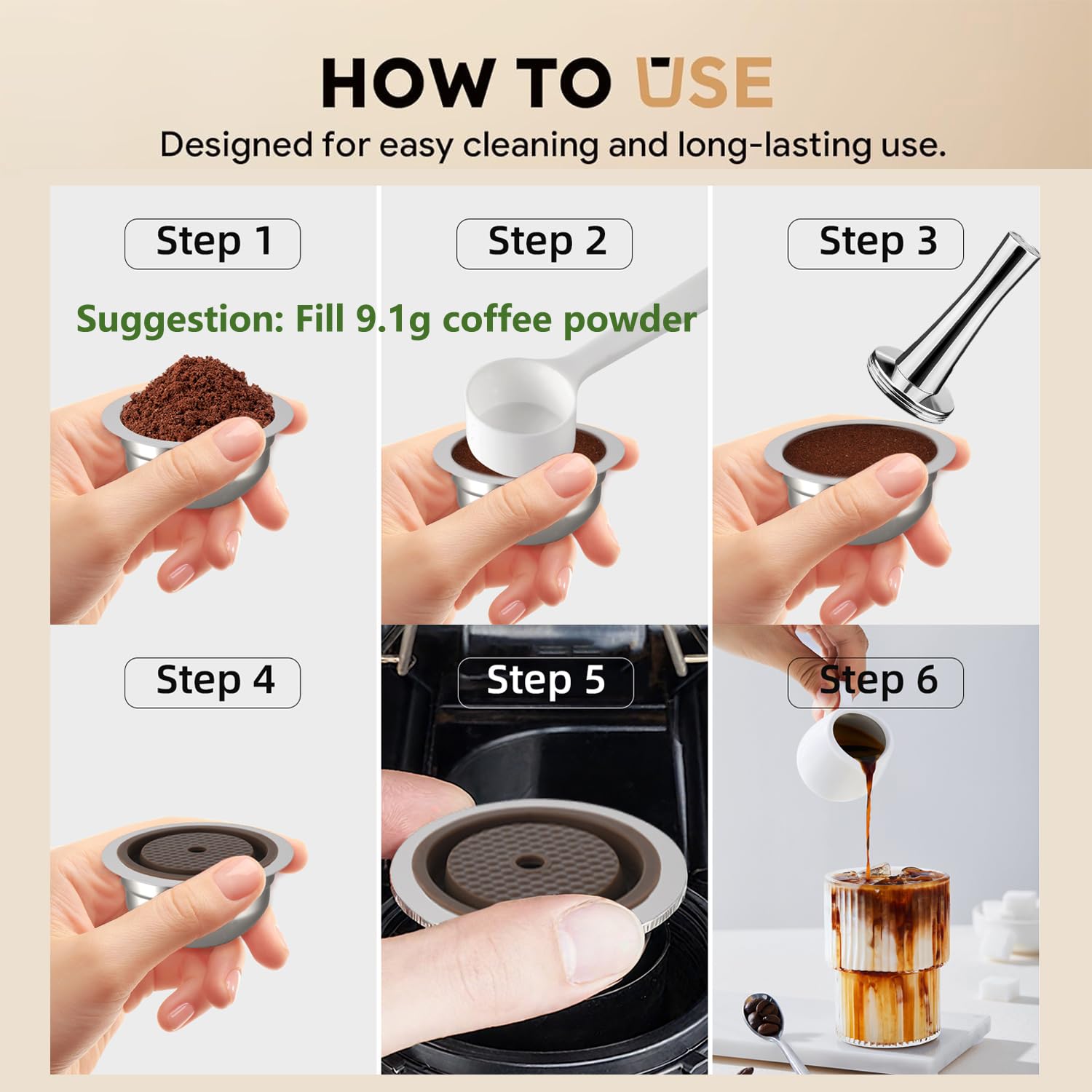 HOW TO USE

Designed for easy cleaning and long-lasting use.

Step 1

Step 2

Step 3

Suggestion: Fill 9.1g coffee powder

Step 4

Step 5

Step 6