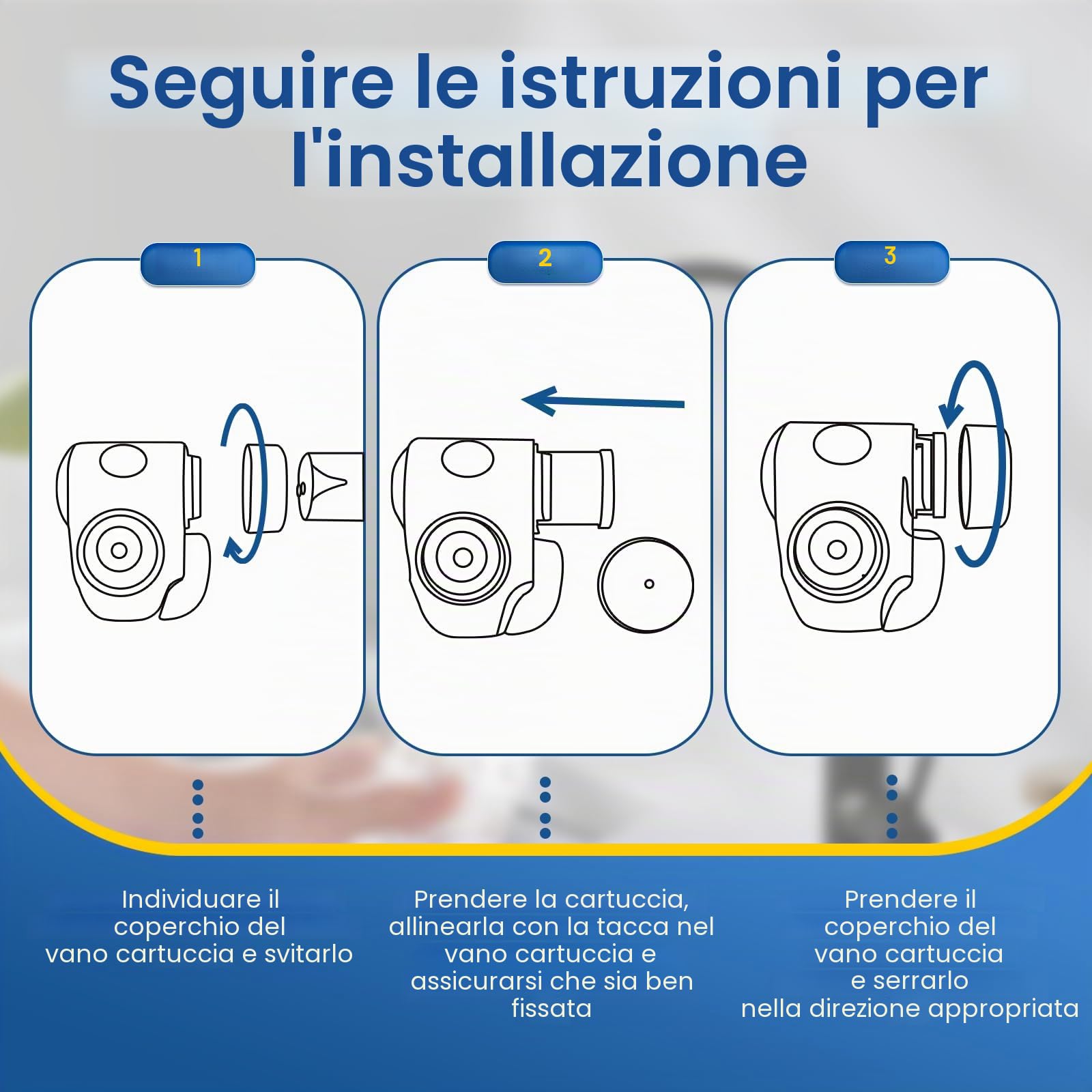 Seguire le istruzioni per l'installazione

1

2

3

Individuare il coperchio del vano cartuccia e svitarlo

Prendere la cartuccia, allinearla con la tacca nel vano cartuccia e assicurarsi che sia ben fissata

Prendere il coperchio del vano cartuccia e serrarlo nella direzione appropriata