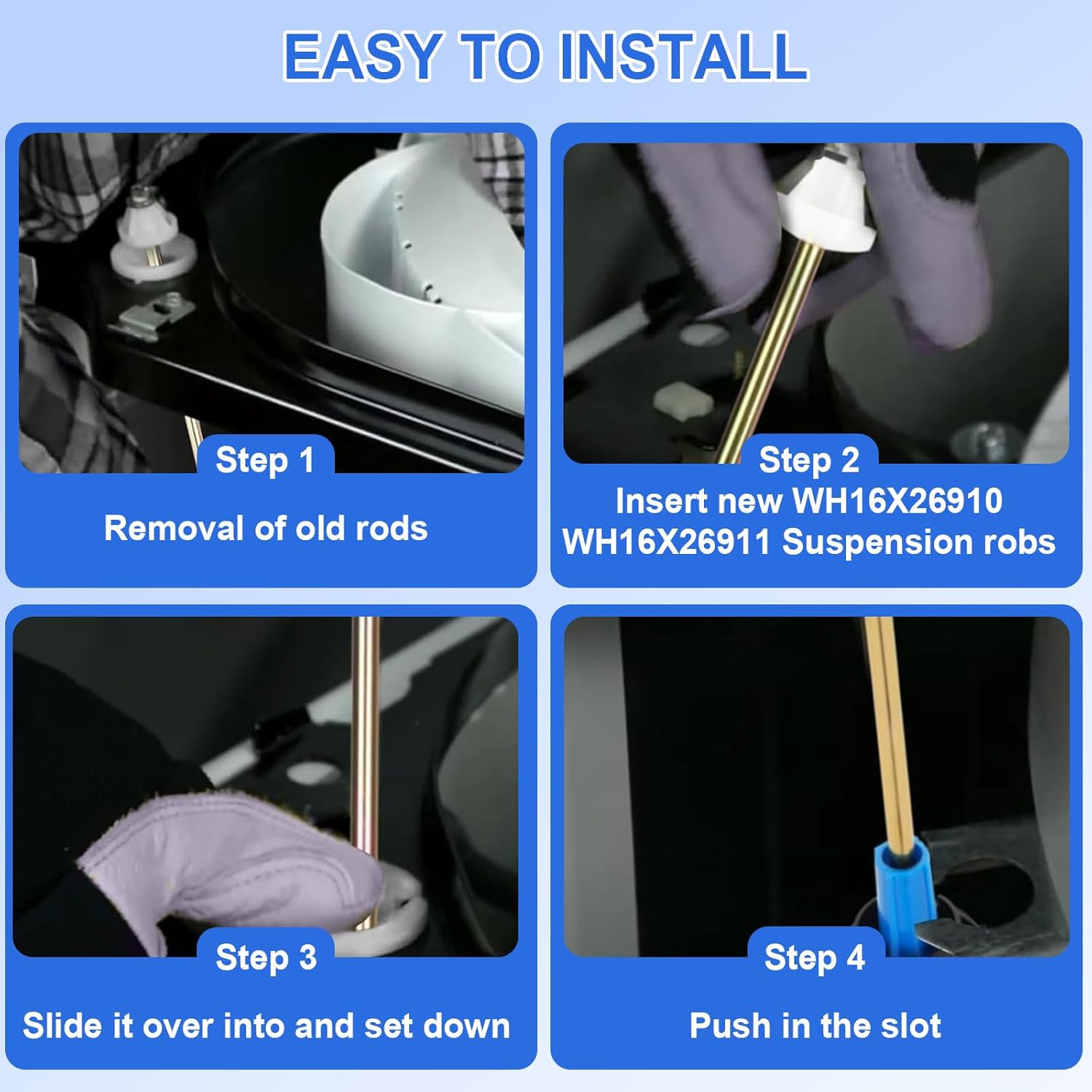 EASY TO INSTALL

Step 1

Removal of old rods

Step 2

Insert new WH16X26910 WH16X26911 Suspension robs

Step 3

Slide it over into and set down

Step 4

Push in the slot