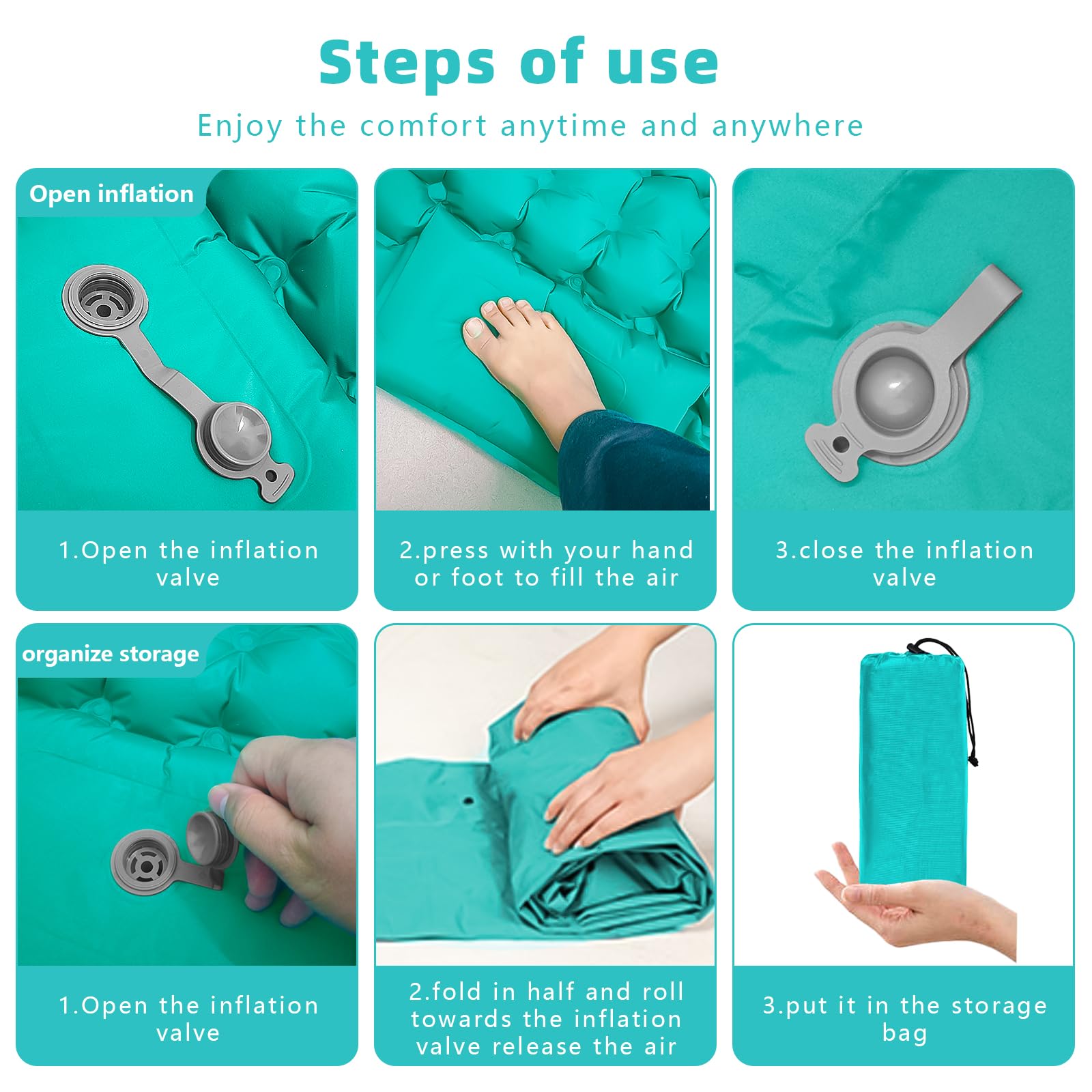 Steps of use

Enjoy the comfort anytime and anywhere

Open inflation

1.Open the inflation valve

2.press with your hand or foot to fill the air

3.close the inflation valve

organize storage

1.Open the inflation valve

2.fold in half and roll towards the inflation valve release the air

3.put it in the storage bag